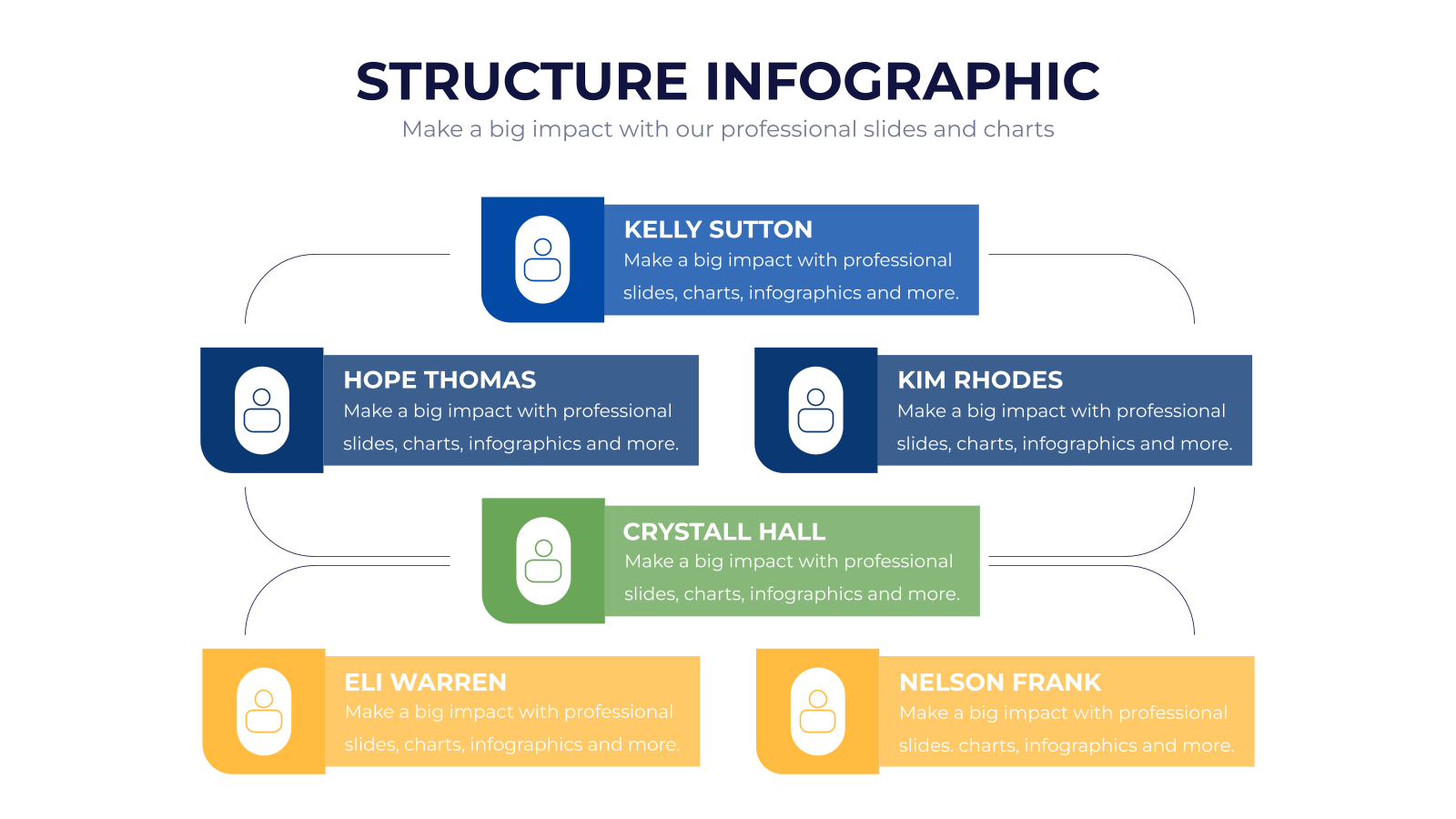 STRUCTURE INFOGRAPHIC
Make a big impact with our professional slides and charts

KELLY SUTTON
Make a big impact with professional slides, charts, infographics and more.

HOPE THOMAS
Make a big impact with professional slides, charts, infographics and more.

KIM RHODES
Make a big impact with professional slides, charts, infographics and more.

CRYSTALL HALL
Make a big impact with professional slides, charts, infographics and more.

ELI WARREN
Make a big impact with professional slides, charts, infographics and more.

NELSON FRANK
Make a big impact with professional slides. charts, infographics and more.