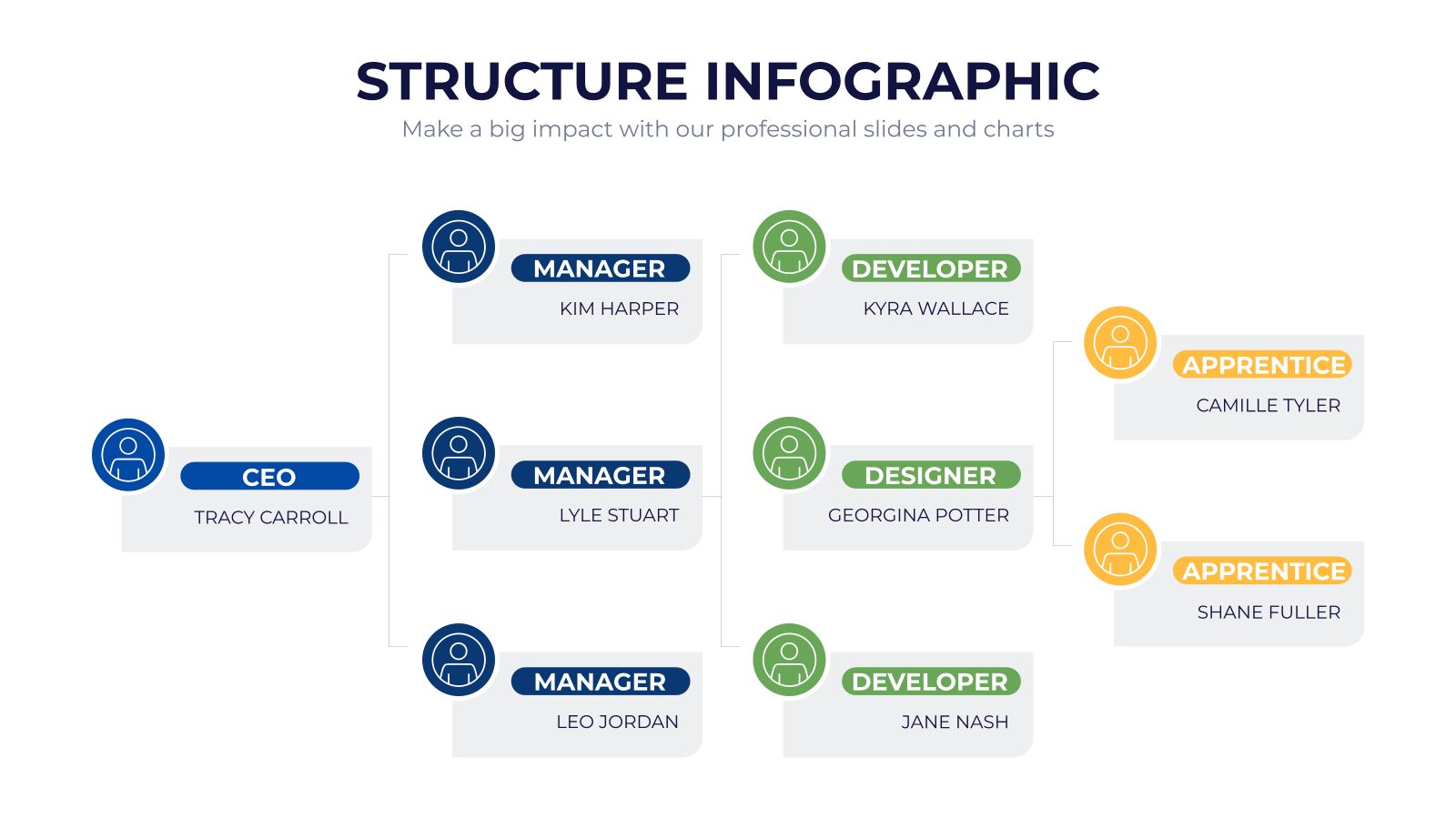 STRUCTURE INFOGRAPHIC
Make a big impact with our professional slides and charts

CEO
TRACY CARROLL

MANAGER
KIM HARPER

MANAGER
LYLE STUART

MANAGER
LEO JORDAN

DEVELOPER
KYRA WALLACE

DESIGNER
GEORGINA POTTER

DEVELOPER
JANE NASH

APPRENTICE
CAMILLE TYLER

APPRENTICE
SHANE FULLER