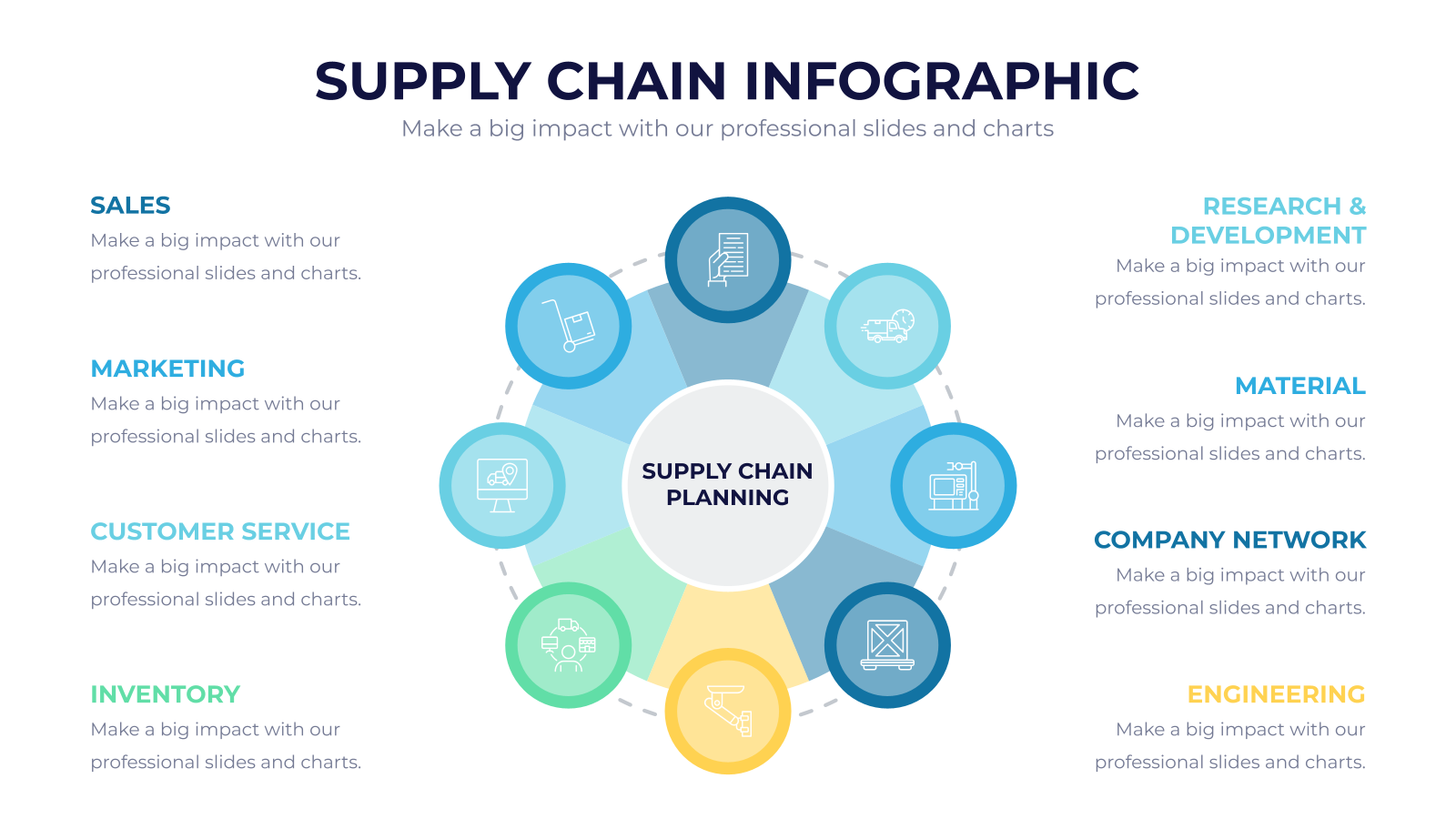 SUPPLY CHAIN INFOGRAPHIC
Make a big impact with our professional slides and charts

SALES
Make a big impact with our professional slides and charts.

MARKETING
Make a big impact with our professional slides and charts.

CUSTOMER SERVICE
Make a big impact with our professional slides and charts.

INVENTORY
Make a big impact with our professional slides and charts.

SUPPLY CHAIN PLANNING

RESEARCH & DEVELOPMENT
Make a big impact with our professional slides and charts.

MATERIAL
Make a big impact with our professional slides and charts.

COMPANY NETWORK
Make a big impact with our professional slides and charts.

ENGINEERING
Make a big impact with our professional slides and charts.