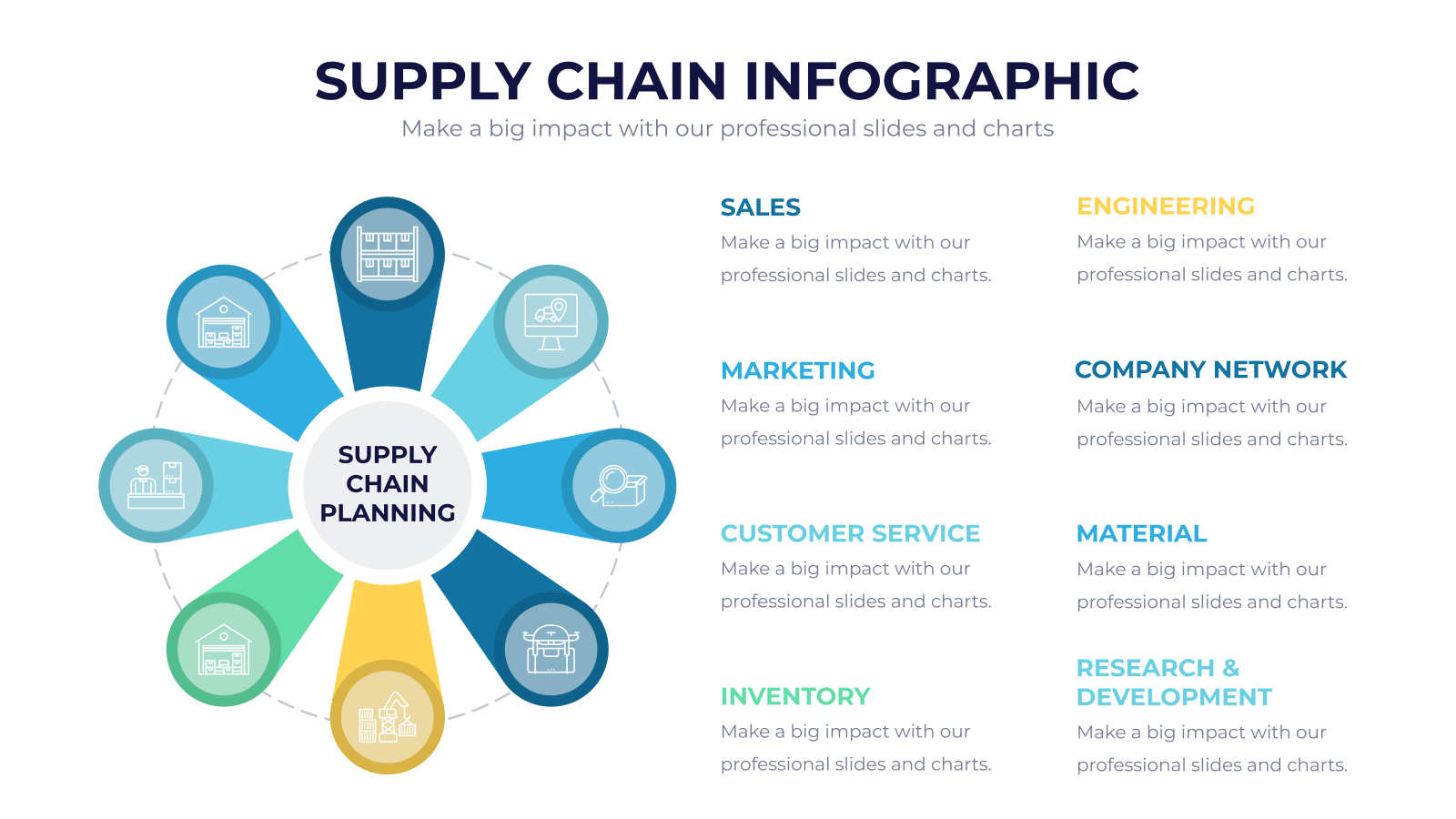 SUPPLY CHAIN INFOGRAPHIC
Make a big impact with our professional slides and charts

SUPPLY CHAIN PLANNING

SALES
Make a big impact with our professional slides and charts.

MARKETING
Make a big impact with our professional slides and charts.

CUSTOMER SERVICE
Make a big impact with our professional slides and charts.

INVENTORY
Make a big impact with our professional slides and charts.

ENGINEERING
Make a big impact with our professional slides and charts.

COMPANY NETWORK
Make a big impact with our professional slides and charts.

MATERIAL
Make a big impact with our professional slides and charts.

RESEARCH & DEVELOPMENT
Make a big impact with our professional slides and charts.