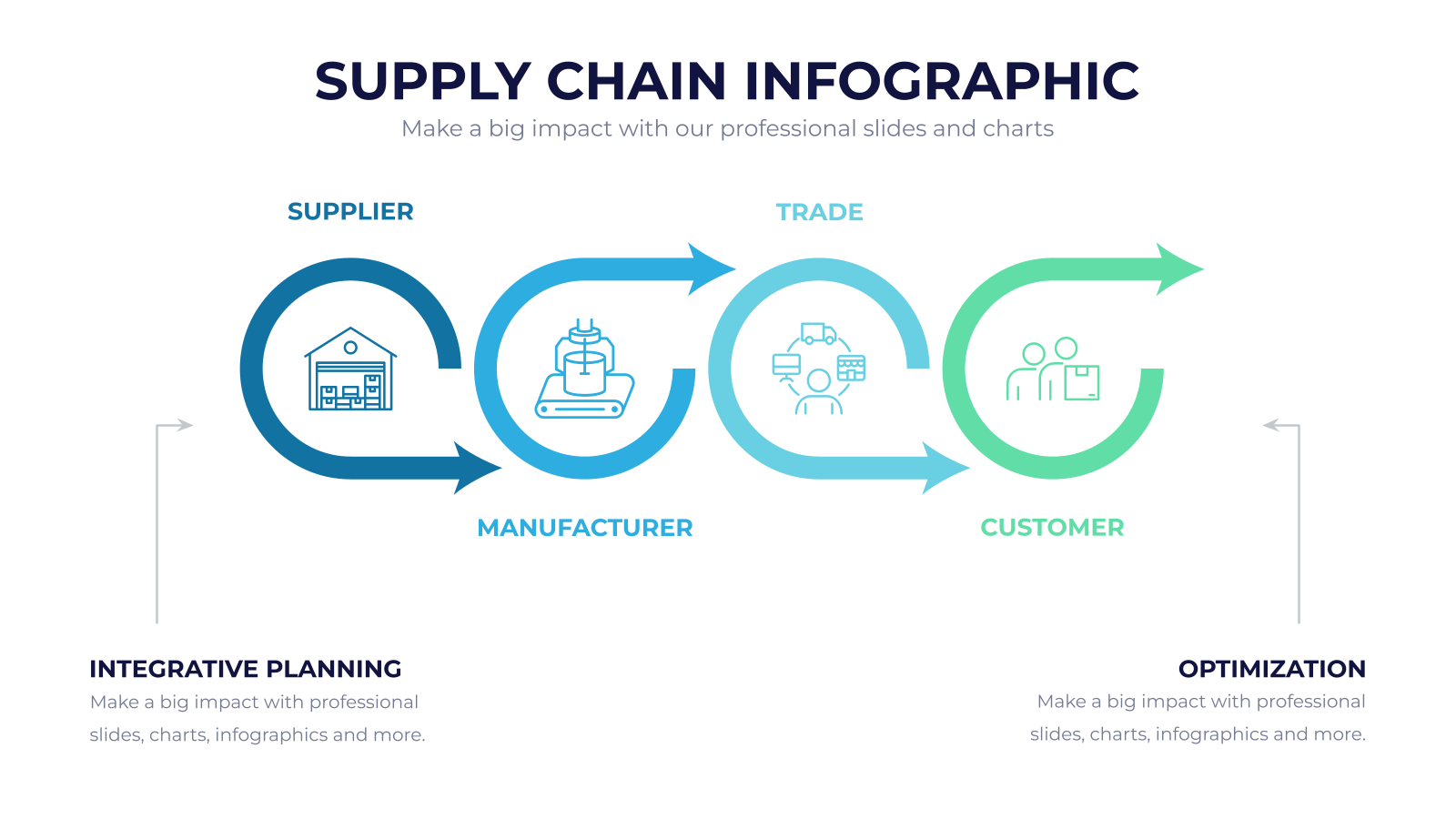 SUPPLY CHAIN INFOGRAPHIC
Make a big impact with our professional slides and charts

SUPPLIER

TRADE

MANUFACTURER

CUSTOMER

INTEGRATIVE PLANNING
Make a big impact with professional slides, charts, infographics and more.

OPTIMIZATION
Make a big impact with professional slides, charts, infographics and more.