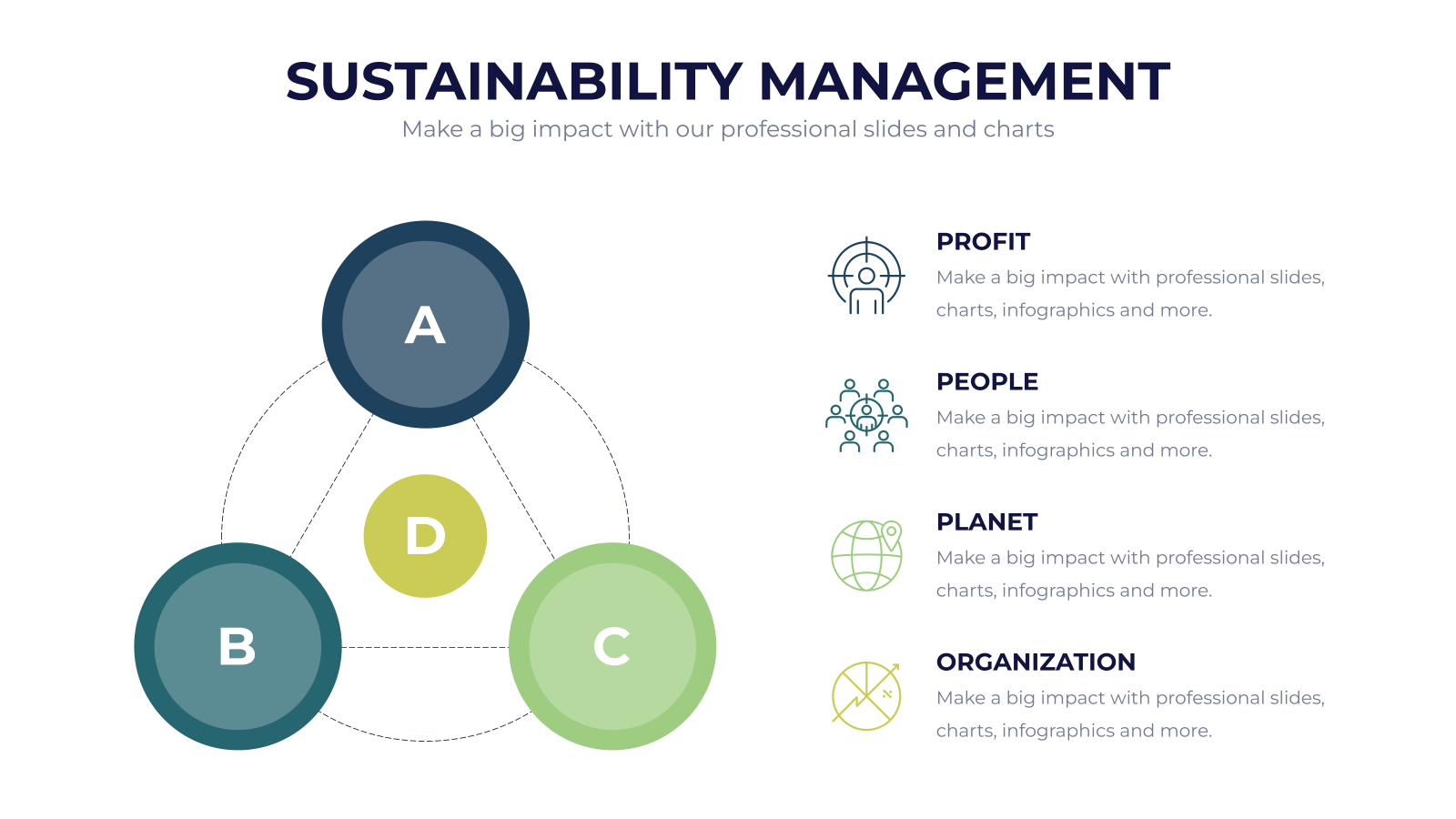 SUSTAINABILITY MANAGEMENT
Make a big impact with our professional slides and charts

A

D

B

C

PROFIT
Make a big impact with professional slides, charts, infographics and more.

PEOPLE
Make a big impact with professional slides, charts, infographics and more.

PLANET
Make a big impact with professional slides, charts, infographics and more.

ORGANIZATION
Make a big impact with professional slides, charts, infographics and more.