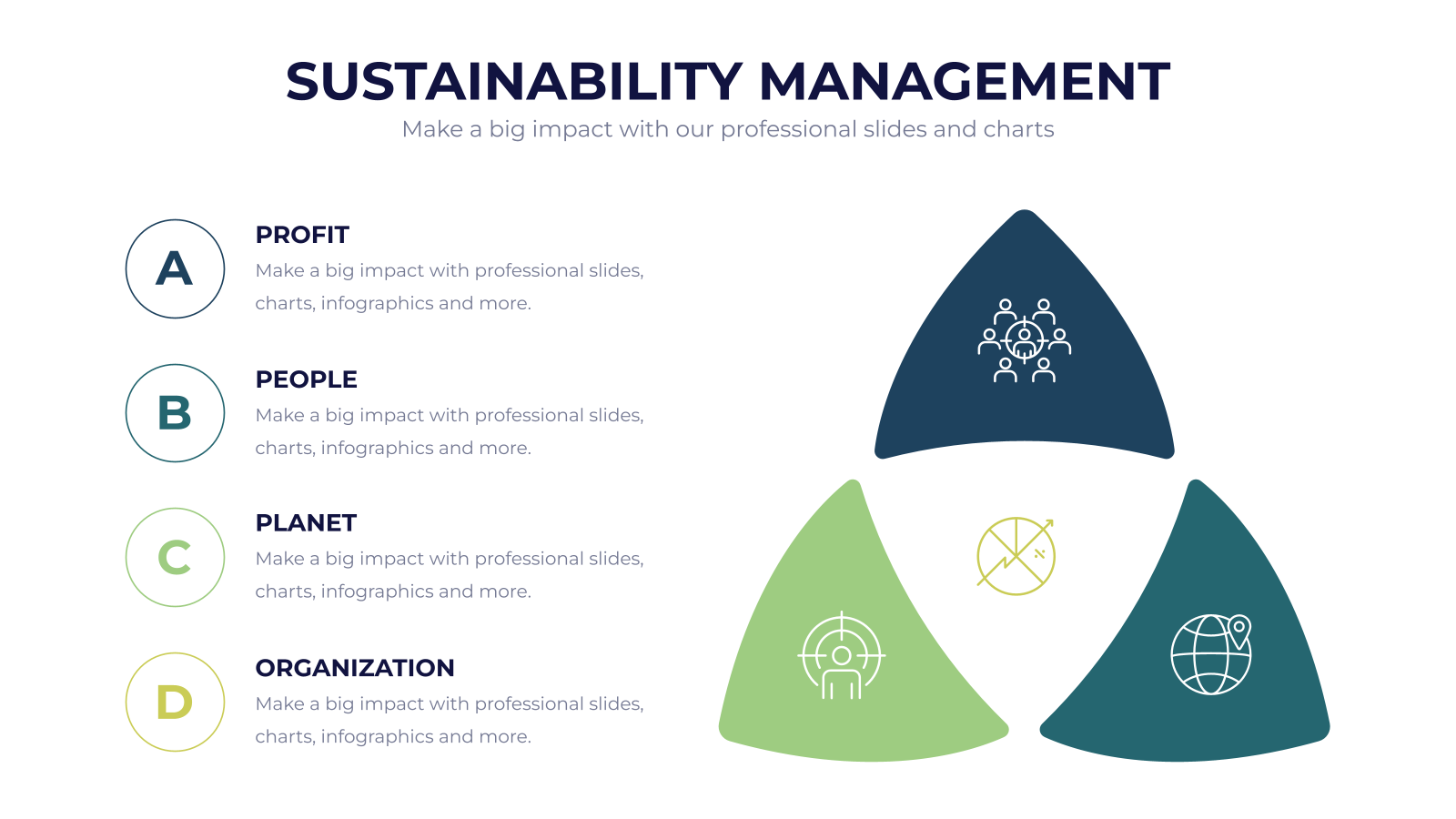 SUSTAINABILITY MANAGEMENT
Make a big impact with our professional slides and charts

A

PROFIT
Make a big impact with professional slides, charts, infographics and more.

B

PEOPLE
Make a big impact with professional slides, charts, infographics and more.

C

PLANET
Make a big impact with professional slides, charts, infographics and more.

D

ORGANIZATION
Make a big impact with professional slides, charts, infographics and more.