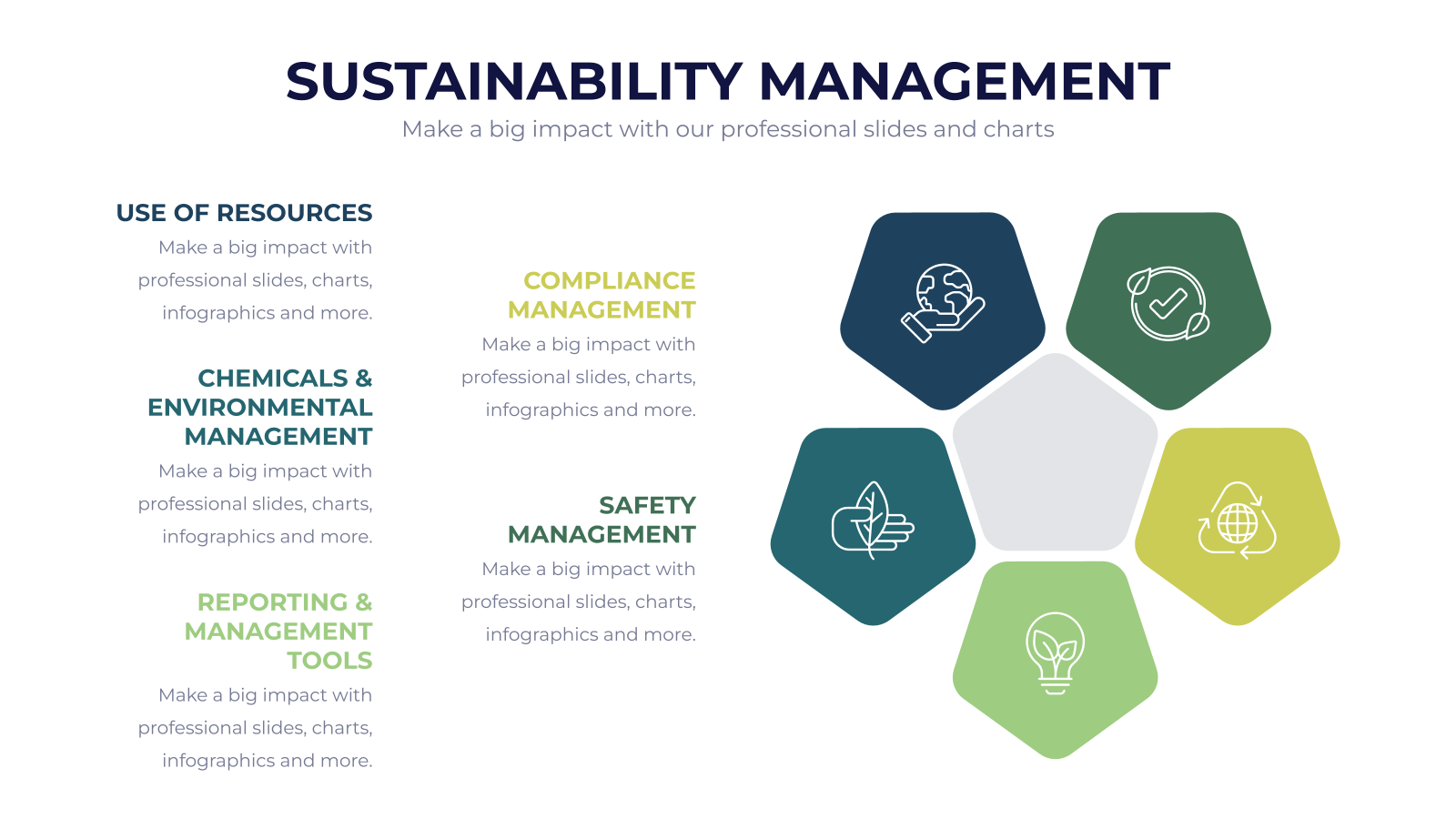 SUSTAINABILITY MANAGEMENT
Make a big impact with our professional slides and charts

USE OF RESOURCES
Make a big impact with professional slides, charts, infographics and more.

CHEMICALS & ENVIRONMENTAL MANAGEMENT
Make a big impact with professional slides, charts, infographics and more.

REPORTING & MANAGEMENT TOOLS
Make a big impact with professional slides, charts, infographics and more.

COMPLIANCE MANAGEMENT
Make a big impact with professional slides, charts, infographics and more.

SAFETY MANAGEMENT
Make a big impact with professional slides, charts, infographics and more.