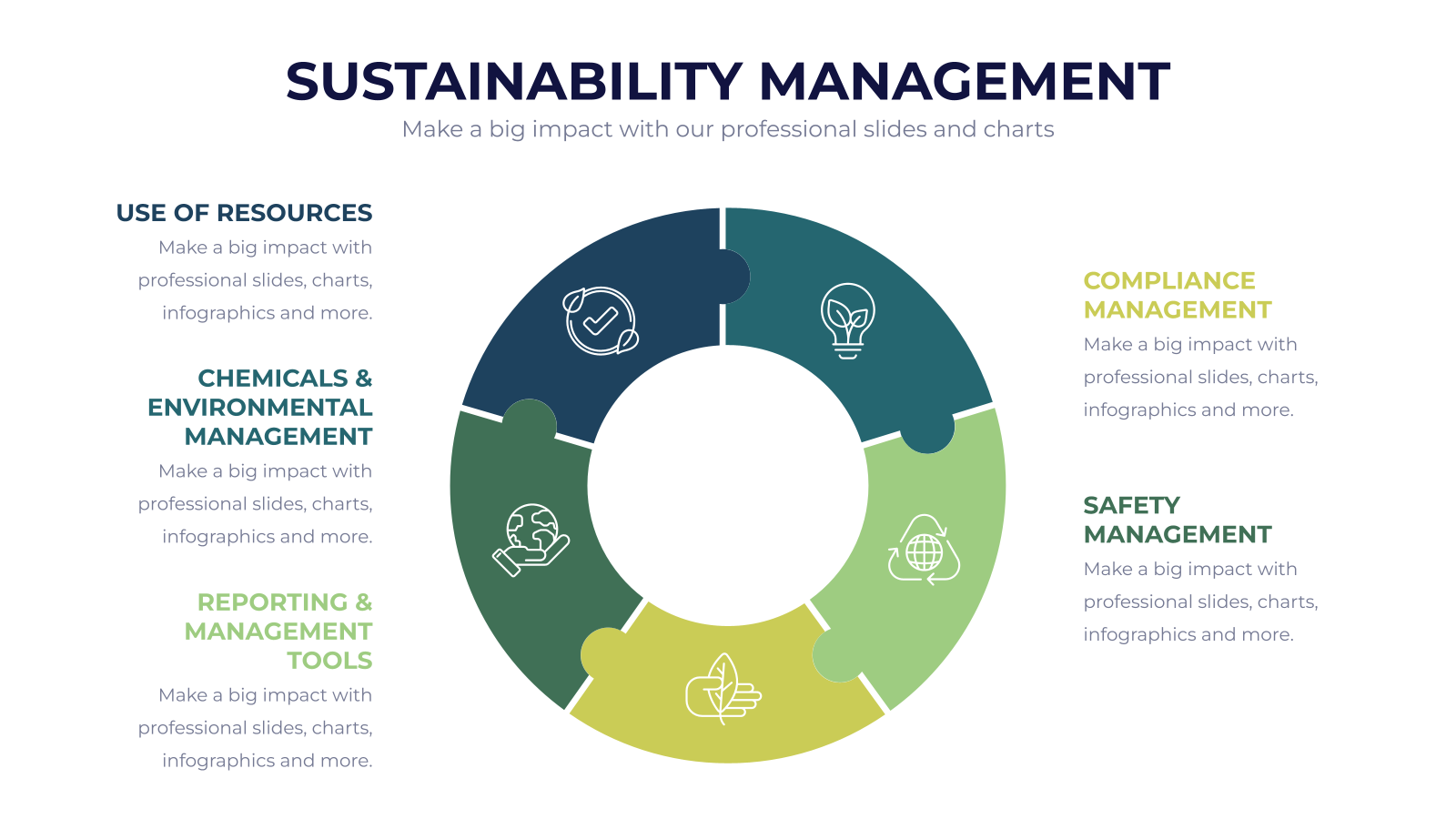 SUSTAINABILITY MANAGEMENT

Make a big impact with our professional slides and charts

USE OF RESOURCES

Make a big impact with professional slides, charts, infographics and more.

CHEMICALS & ENVIRONMENTAL MANAGEMENT

Make a big impact with professional slides, charts, infographics and more.

REPORTING & MANAGEMENT TOOLS

Make a big impact with professional slides, charts, infographics and more.

COMPLIANCE MANAGEMENT

Make a big impact with professional slides, charts, infographics and more.

SAFETY MANAGEMENT

Make a big impact with professional slides, charts, infographics and more.