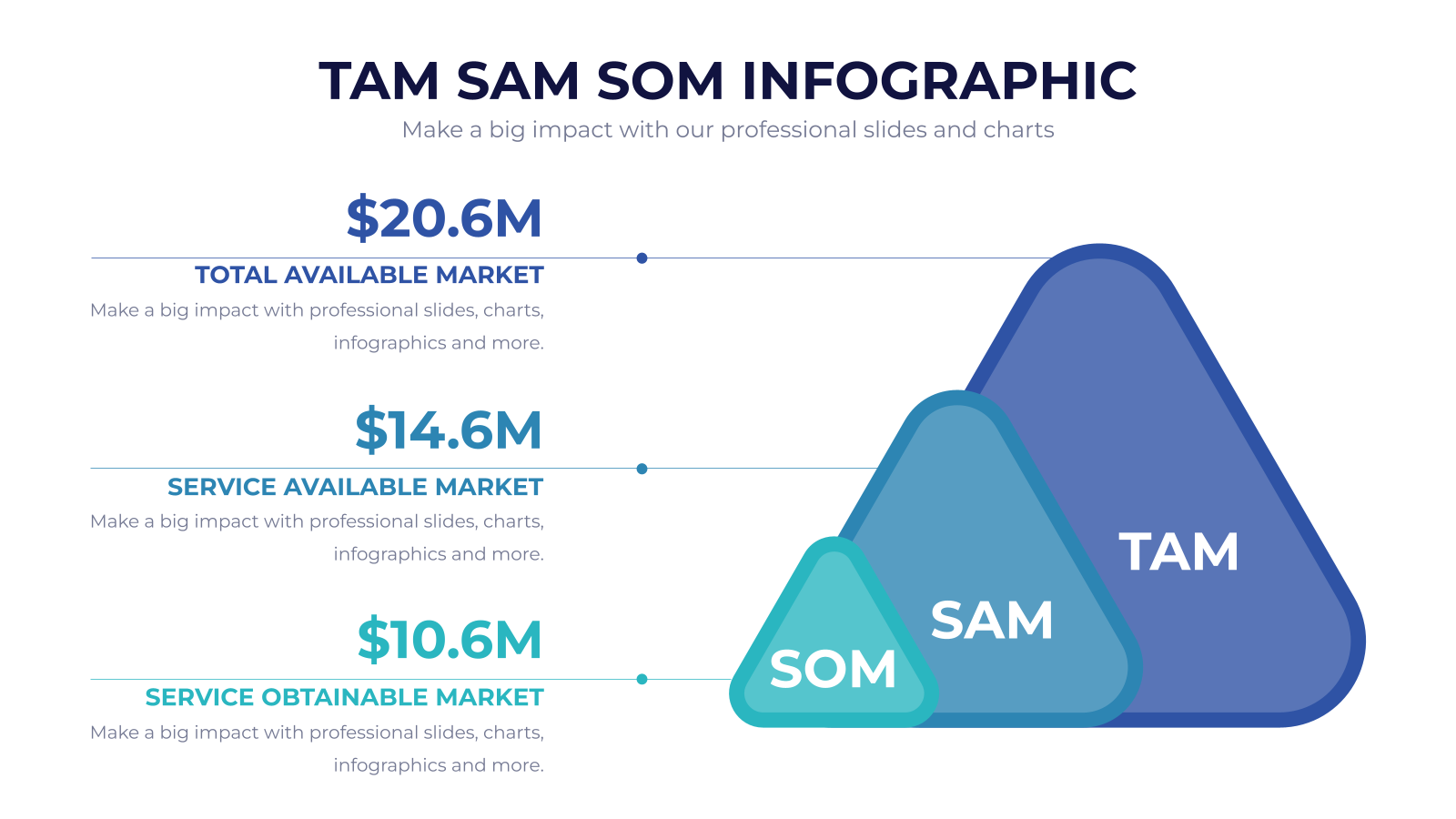 TAM SAM SOM INFOGRAPHIC
Make a big impact with our professional slides and charts

\$20.6M
TOTAL AVAILABLE MARKET
Make a big impact with professional slides, charts, infographics and more.

\$14.6M
SERVICE AVAILABLE MARKET
Make a big impact with professional slides, charts, infographics and more.

\$10.6M
SERVICE OBTAINABLE MARKET
Make a big impact with professional slides, charts, infographics and more.

TAM
SAM
SOM