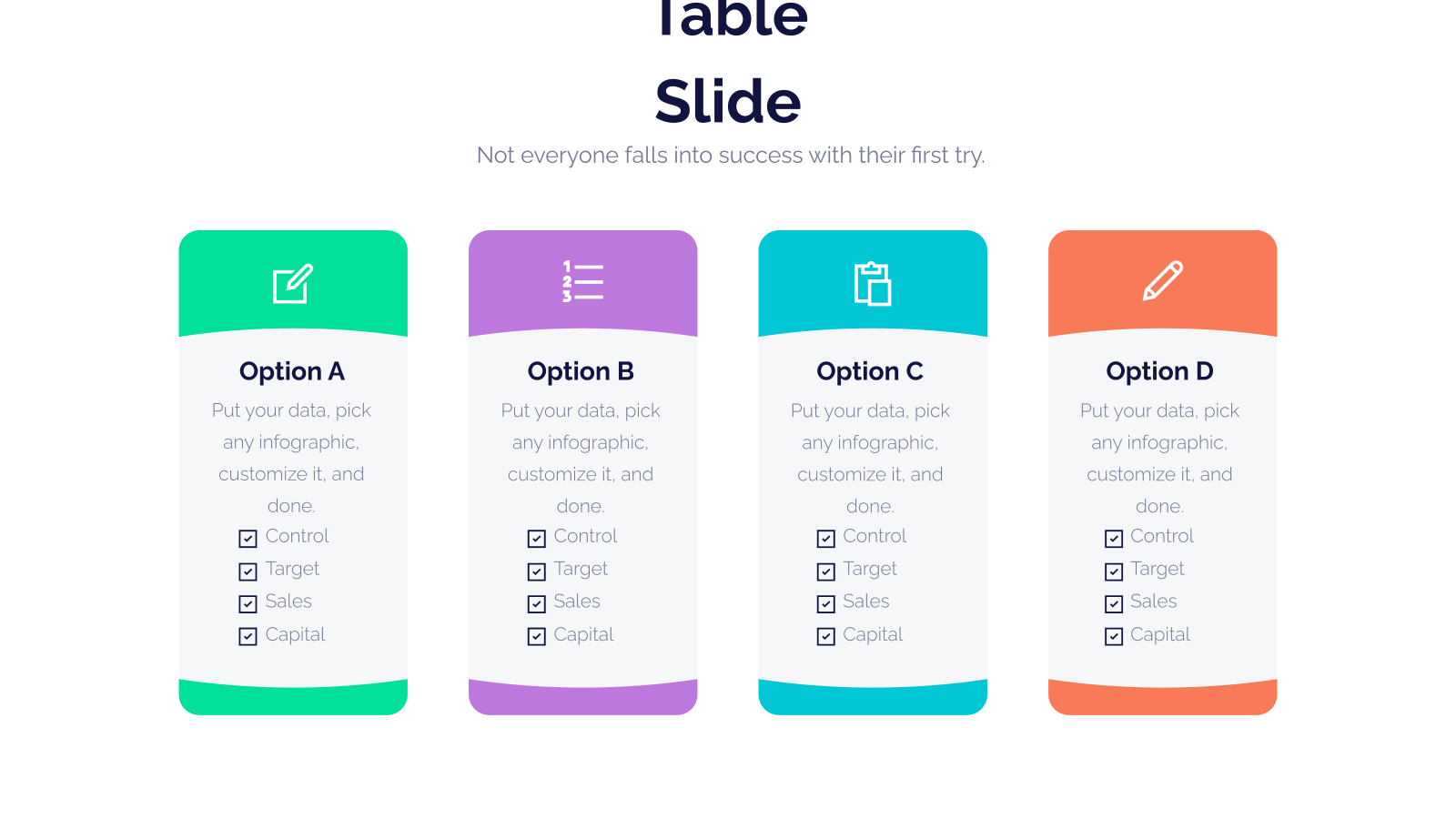 Table

Slide

Not everyone falls into success with their first try.

Option A

Put your data, pick any infographic, customize it, and done.

Control
Target
Sales
Capital

Option B

Put your data, pick any infographic, customize it, and done.

Control
Target
Sales
Capital

Option C

Put your data, pick any infographic, customize it, and done.

Control
Target
Sales
Capital

Option D

Put your data, pick any infographic, customize it, and done.

Control
Target
Sales
Capital