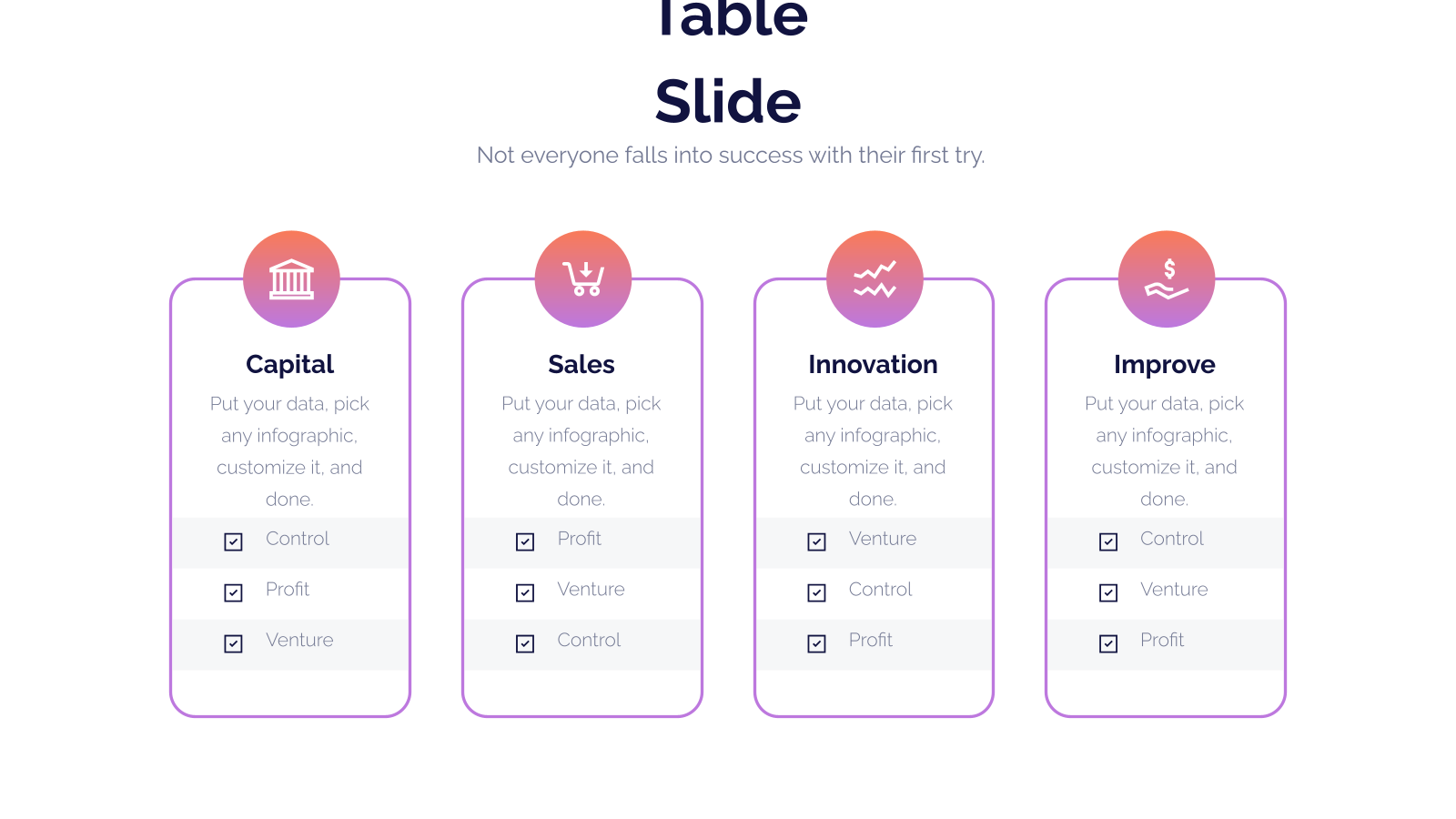 Table

Slide

Not everyone falls into success with their first try.

Capital

Put your data, pick any infographic, customize it, and done.

Control

Profit

Venture

Sales

Put your data, pick any infographic, customize it, and done.

Profit

Venture

Control

Innovation

Put your data, pick any infographic, customize it, and done.

Venture

Control

Profit

Improve

Put your data, pick any infographic, customize it, and done.

Control

Venture

Profit