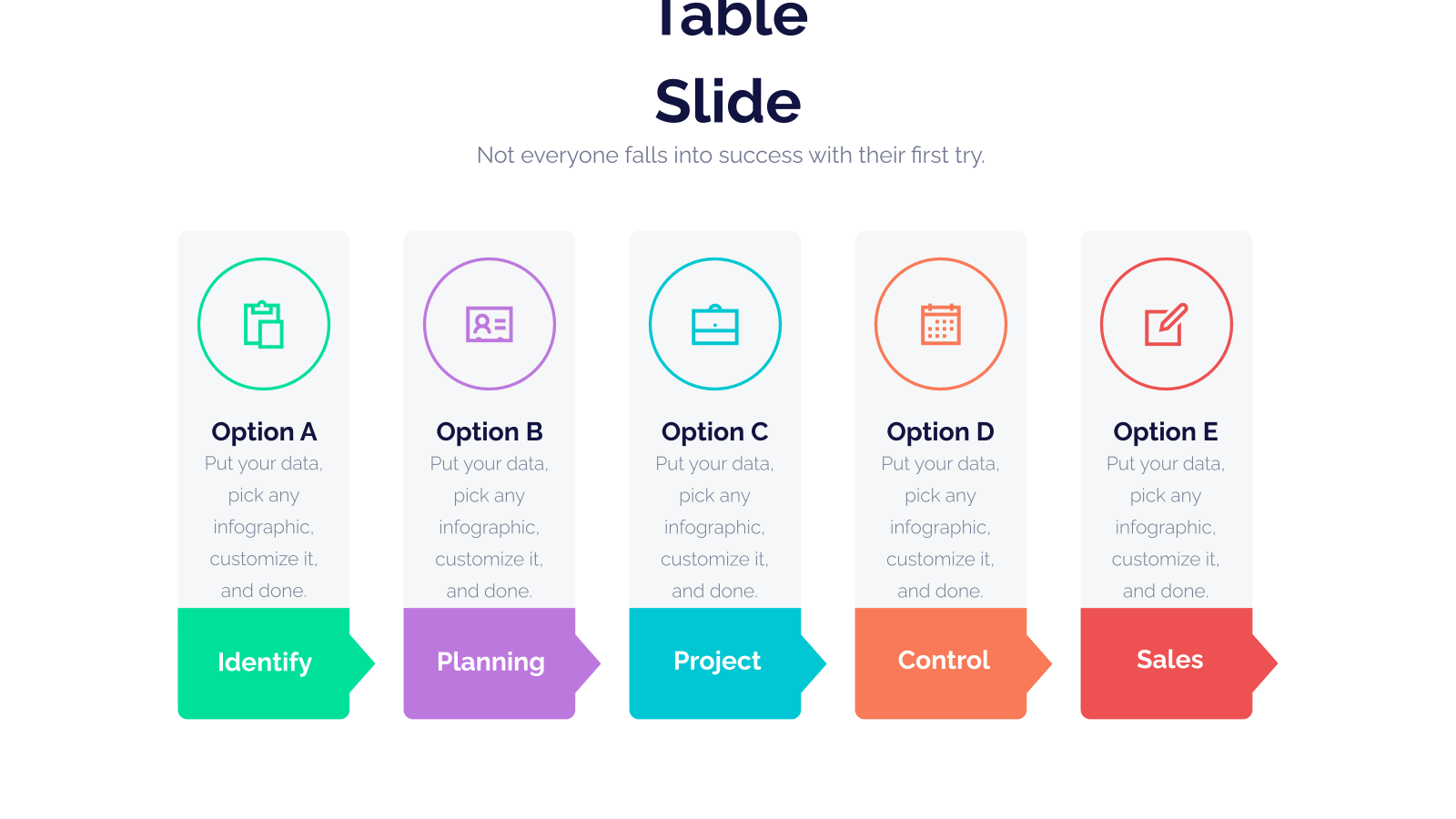 Table

Slide

Not everyone falls into success with their first try.

Option A
Put your data, pick any infographic, customize it, and done.

Identify

Option B
Put your data, pick any infographic, customize it, and done.

Planning

Option C
Put your data, pick any infographic, customize it, and done.

Project

Option D
Put your data, pick any infographic, customize it, and done.

Control

Option E
Put your data, pick any infographic, customize it, and done.

Sales