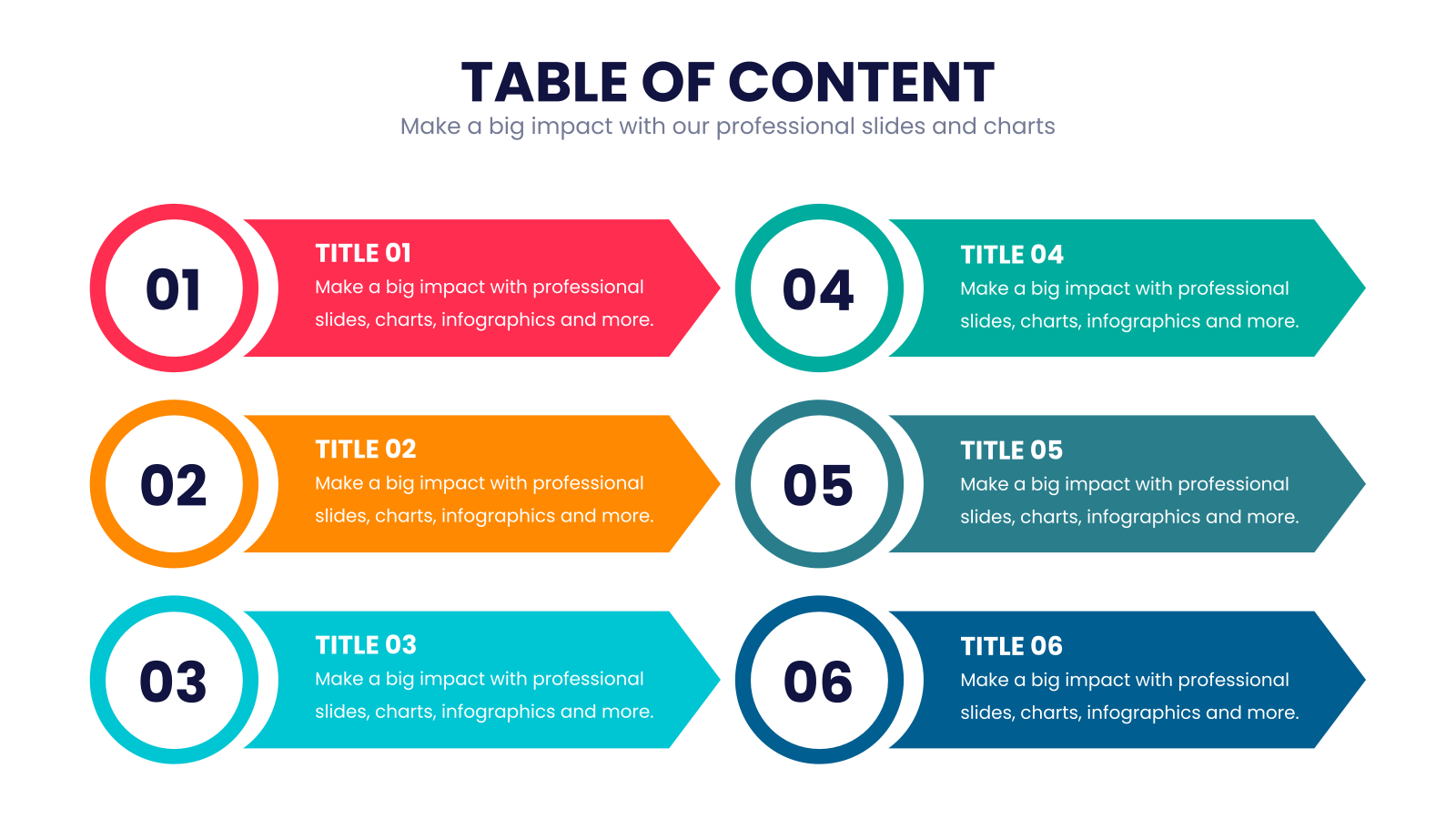 TABLE OF CONTENT
Make a big impact with our professional slides and charts

01
TITLE 01
Make a big impact with professional slides, charts, infographics and more.

02
TITLE 02
Make a big impact with professional slides, charts, infographics and more.

03
TITLE 03
Make a big impact with professional slides, charts, infographics and more.

04
TITLE 04
Make a big impact with professional slides, charts, infographics and more.

05
TITLE 05
Make a big impact with professional slides, charts, infographics and more.

06
TITLE 06
Make a big impact with professional slides, charts, infographics and more.