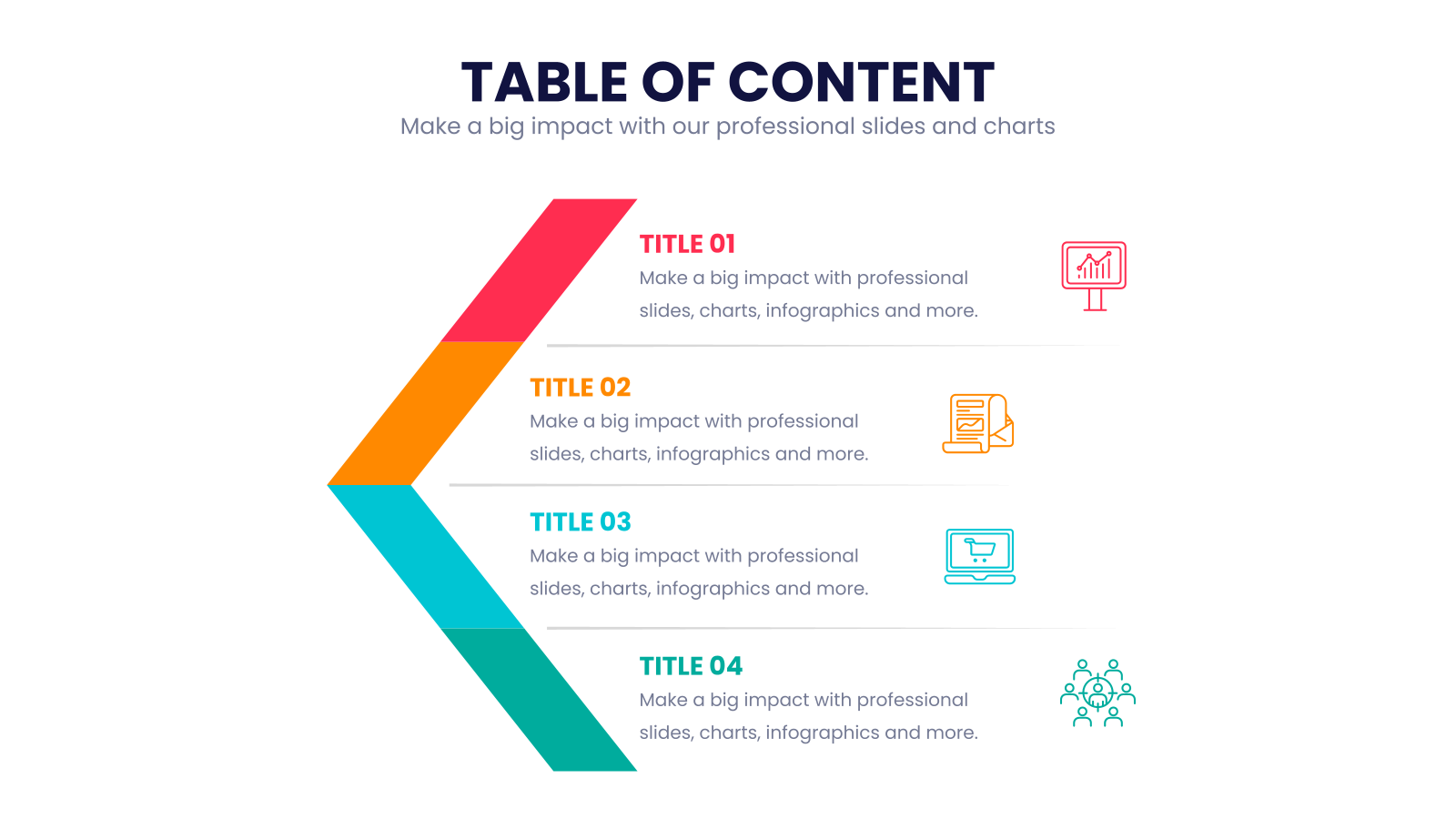 TABLE OF CONTENT
Make a big impact with our professional slides and charts

TITLE 01
Make a big impact with professional slides, charts, infographics and more.

TITLE 02
Make a big impact with professional slides, charts, infographics and more.

TITLE 03
Make a big impact with professional slides, charts, infographics and more.

TITLE 04
Make a big impact with professional slides, charts, infographics and more.