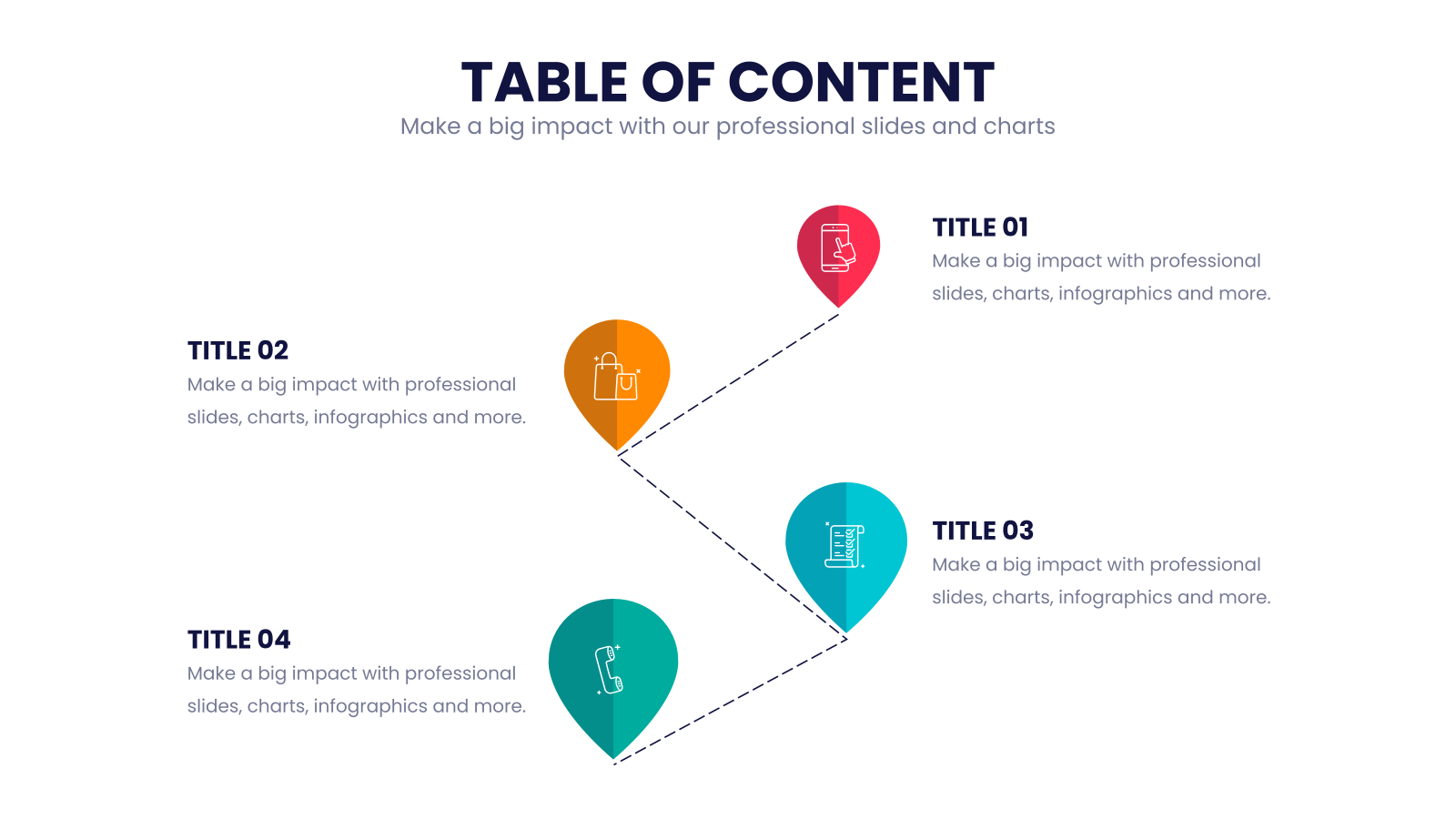 TABLE OF CONTENT
Make a big impact with our professional slides and charts

TITLE 01
Make a big impact with professional slides, charts, infographics and more.

TITLE 02
Make a big impact with professional slides, charts, infographics and more.

TITLE 03
Make a big impact with professional slides, charts, infographics and more.

TITLE 04
Make a big impact with professional slides, charts, infographics and more.