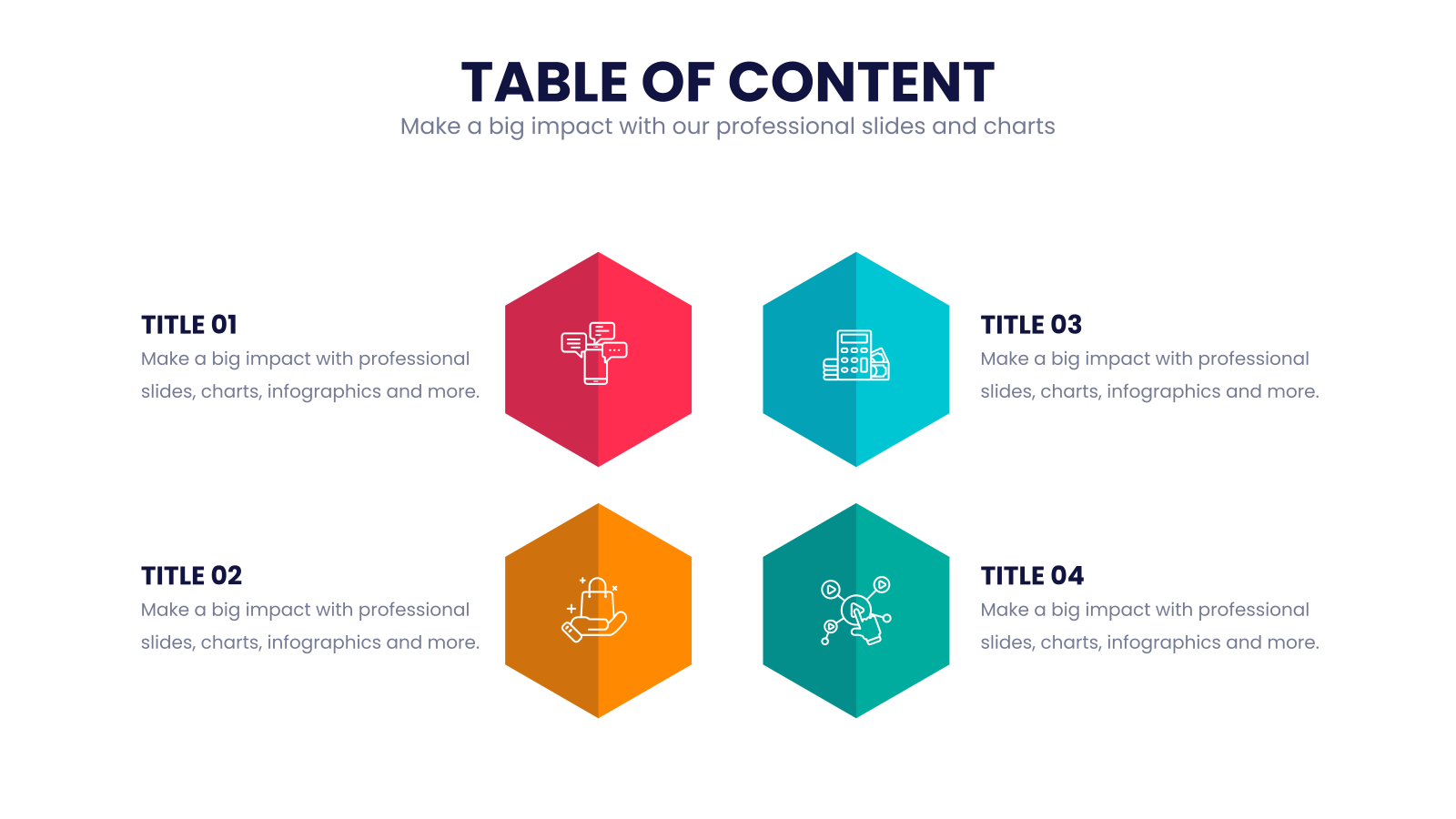 TABLE OF CONTENT
Make a big impact with our professional slides and charts

TITLE 01
Make a big impact with professional slides, charts, infographics and more.

TITLE 02
Make a big impact with professional slides, charts, infographics and more.

TITLE 03
Make a big impact with professional slides, charts, infographics and more.

TITLE 04
Make a big impact with professional slides, charts, infographics and more.