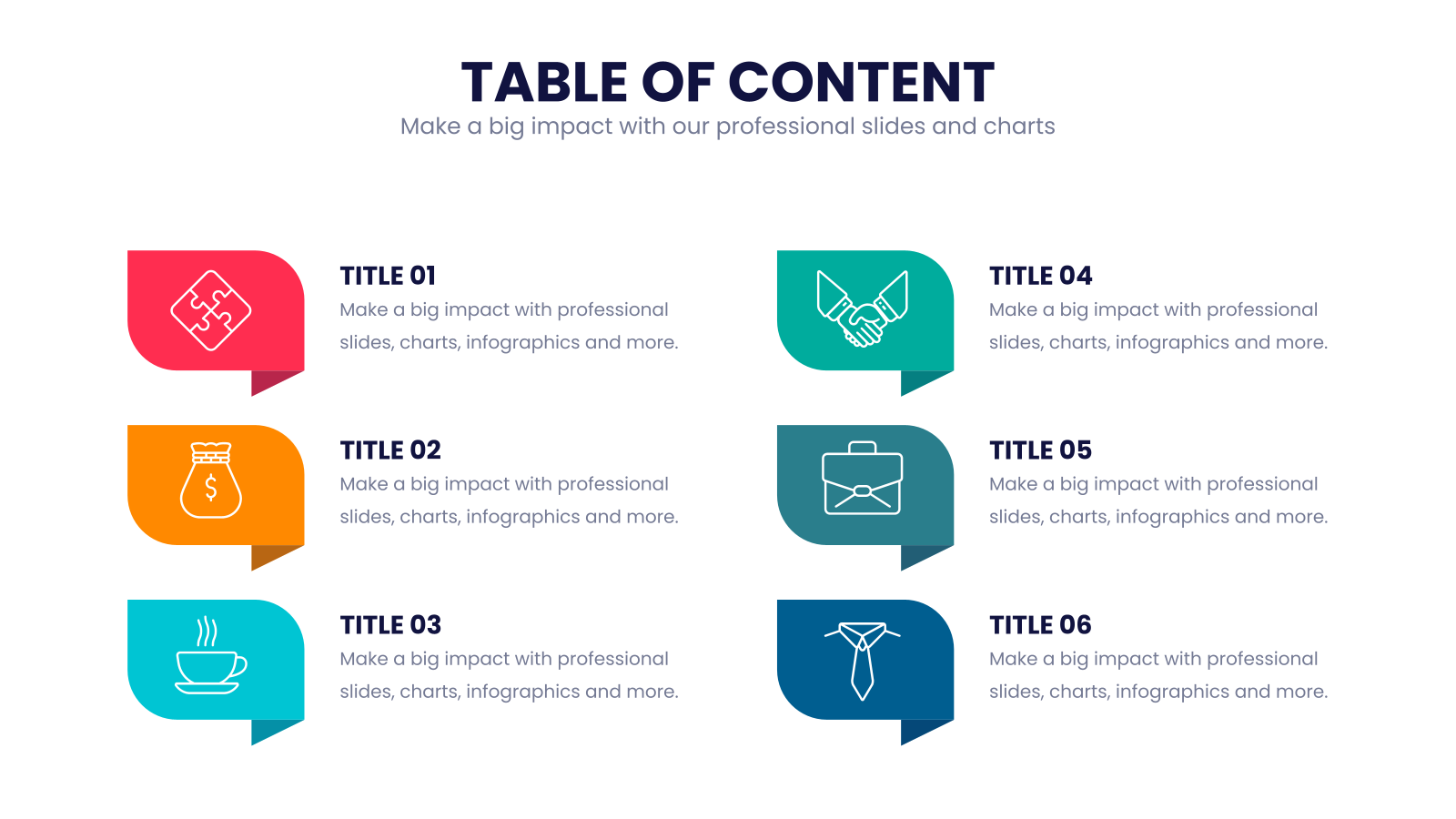 TABLE OF CONTENT
Make a big impact with our professional slides and charts

TITLE 01
Make a big impact with professional slides, charts, infographics and more.

TITLE 02
Make a big impact with professional slides, charts, infographics and more.

TITLE 03
Make a big impact with professional slides, charts, infographics and more.

TITLE 04
Make a big impact with professional slides, charts, infographics and more.

TITLE 05
Make a big impact with professional slides, charts, infographics and more.

TITLE 06
Make a big impact with professional slides, charts, infographics and more.