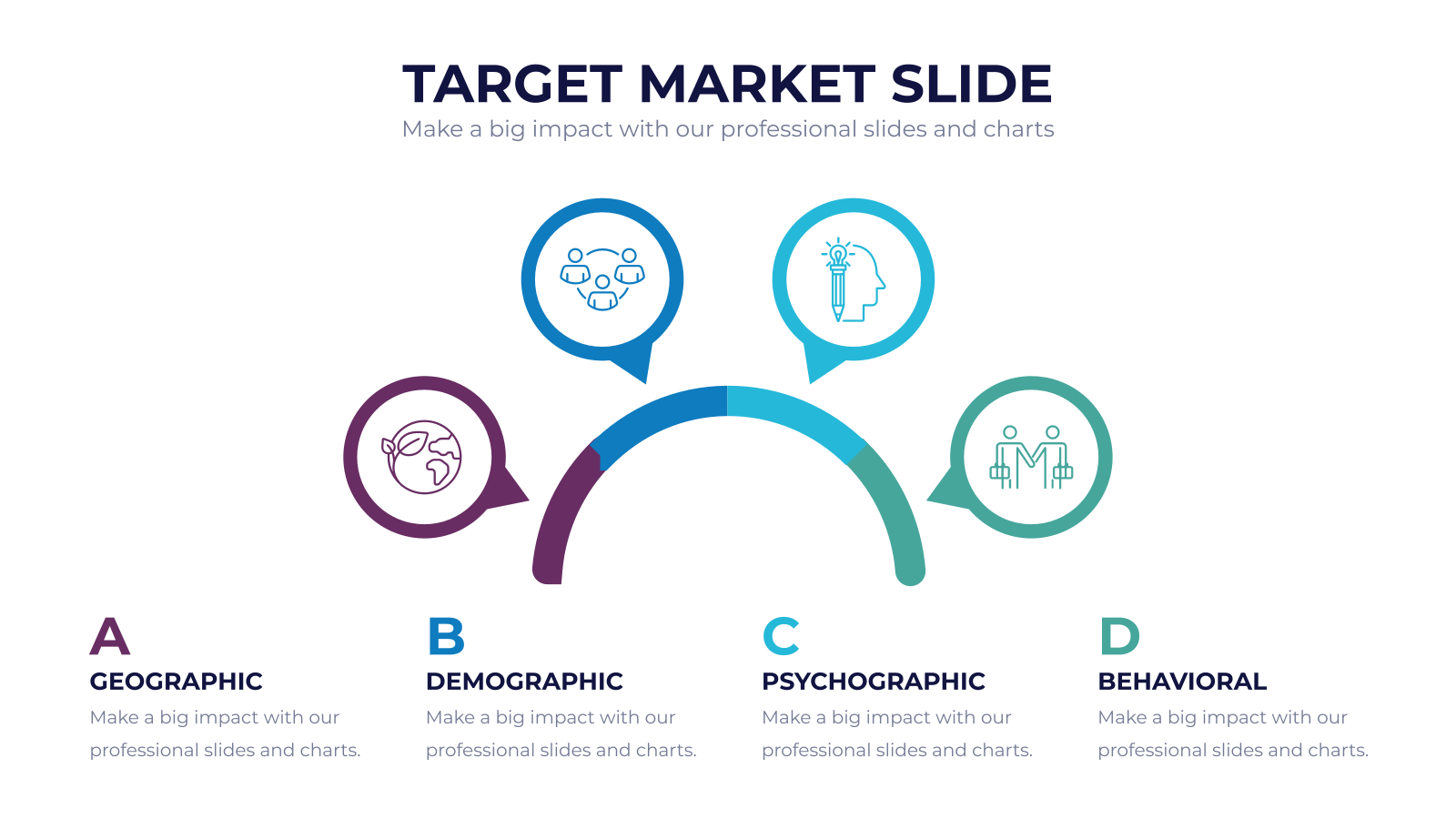 TARGET MARKET SLIDE
Make a big impact with our professional slides and charts

A
GEOGRAPHIC
Make a big impact with our professional slides and charts.

B
DEMOGRAPHIC
Make a big impact with our professional slides and charts.

C
PSYCHOGRAPHIC
Make a big impact with our professional slides and charts.

D
BEHAVIORAL
Make a big impact with our professional slides and charts.