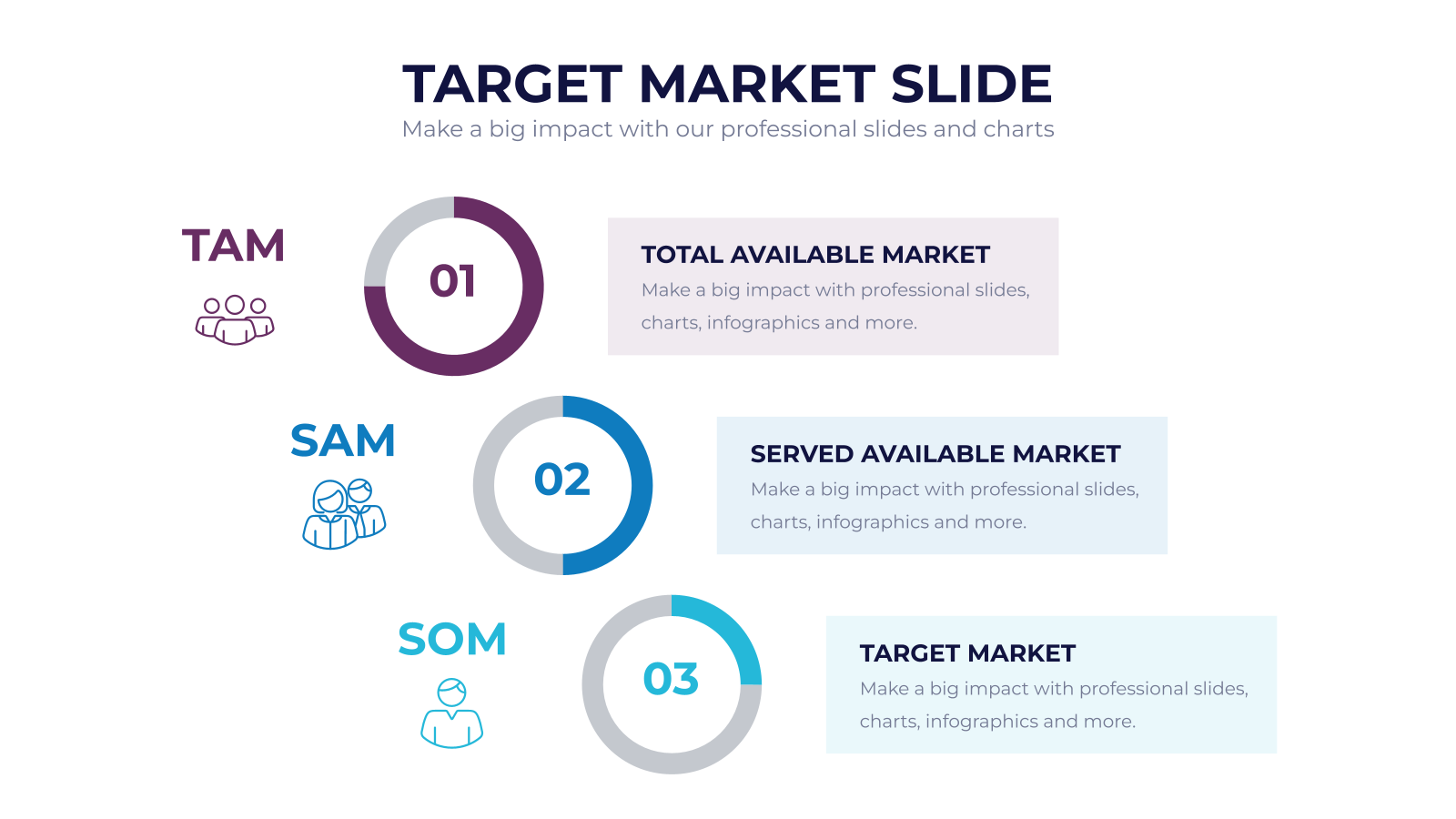 TARGET MARKET SLIDE

Make a big impact with our professional slides and charts

TAM

01

TOTAL AVAILABLE MARKET

Make a big impact with professional slides, charts, infographics and more.

SAM

02

SERVED AVAILABLE MARKET

Make a big impact with professional slides, charts, infographics and more.

SOM

03

TARGET MARKET

Make a big impact with professional slides, charts, infographics and more.