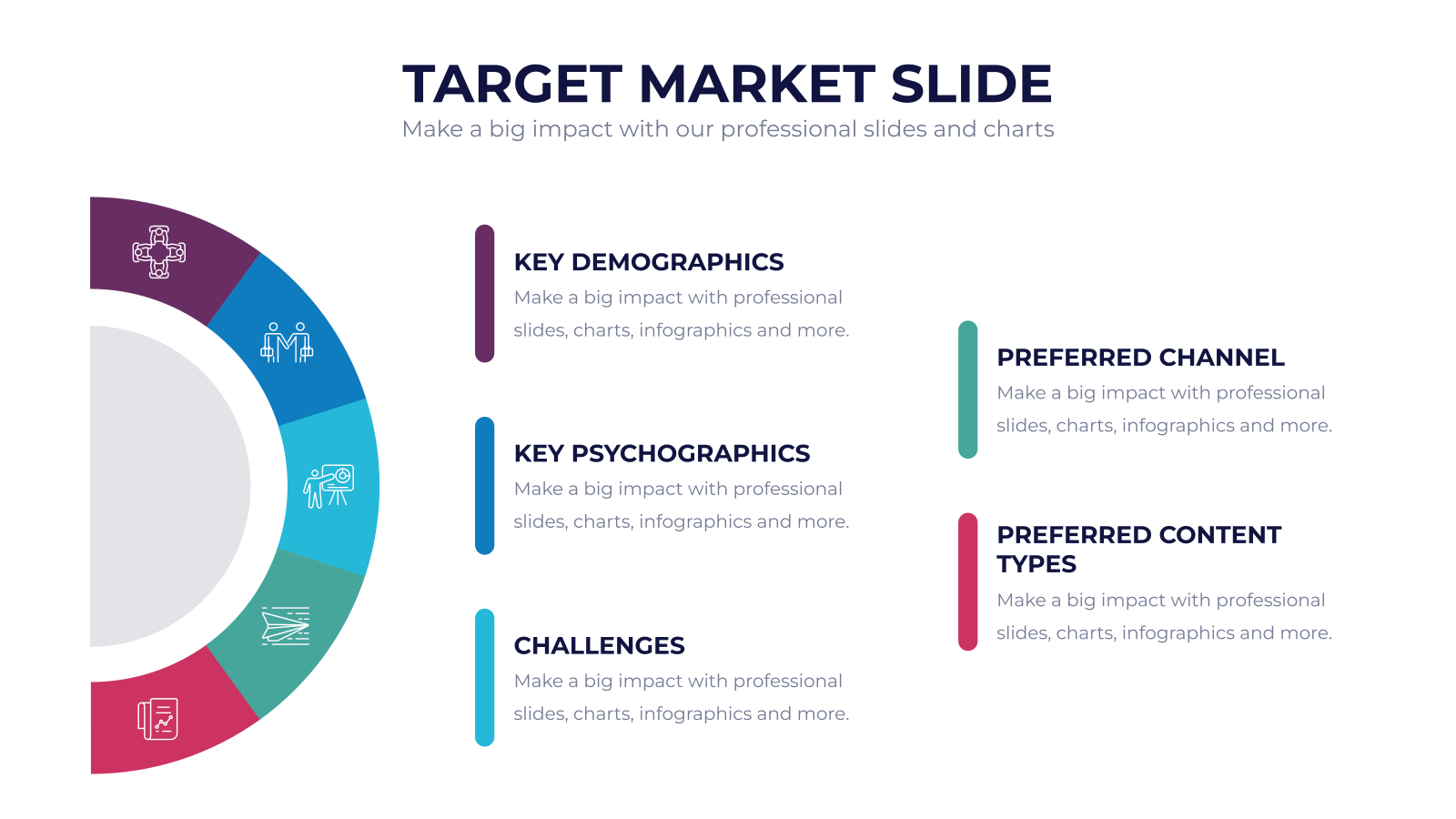 TARGET MARKET SLIDE
Make a big impact with our professional slides and charts

KEY DEMOGRAPHICS
Make a big impact with professional slides, charts, infographics and more.

KEY PSYCHOGRAPHICS
Make a big impact with professional slides, charts, infographics and more.

CHALLENGES
Make a big impact with professional slides, charts, infographics and more.

PREFERRED CHANNEL
Make a big impact with professional slides, charts, infographics and more.

PREFERRED CONTENT TYPES
Make a big impact with professional slides, charts, infographics and more.