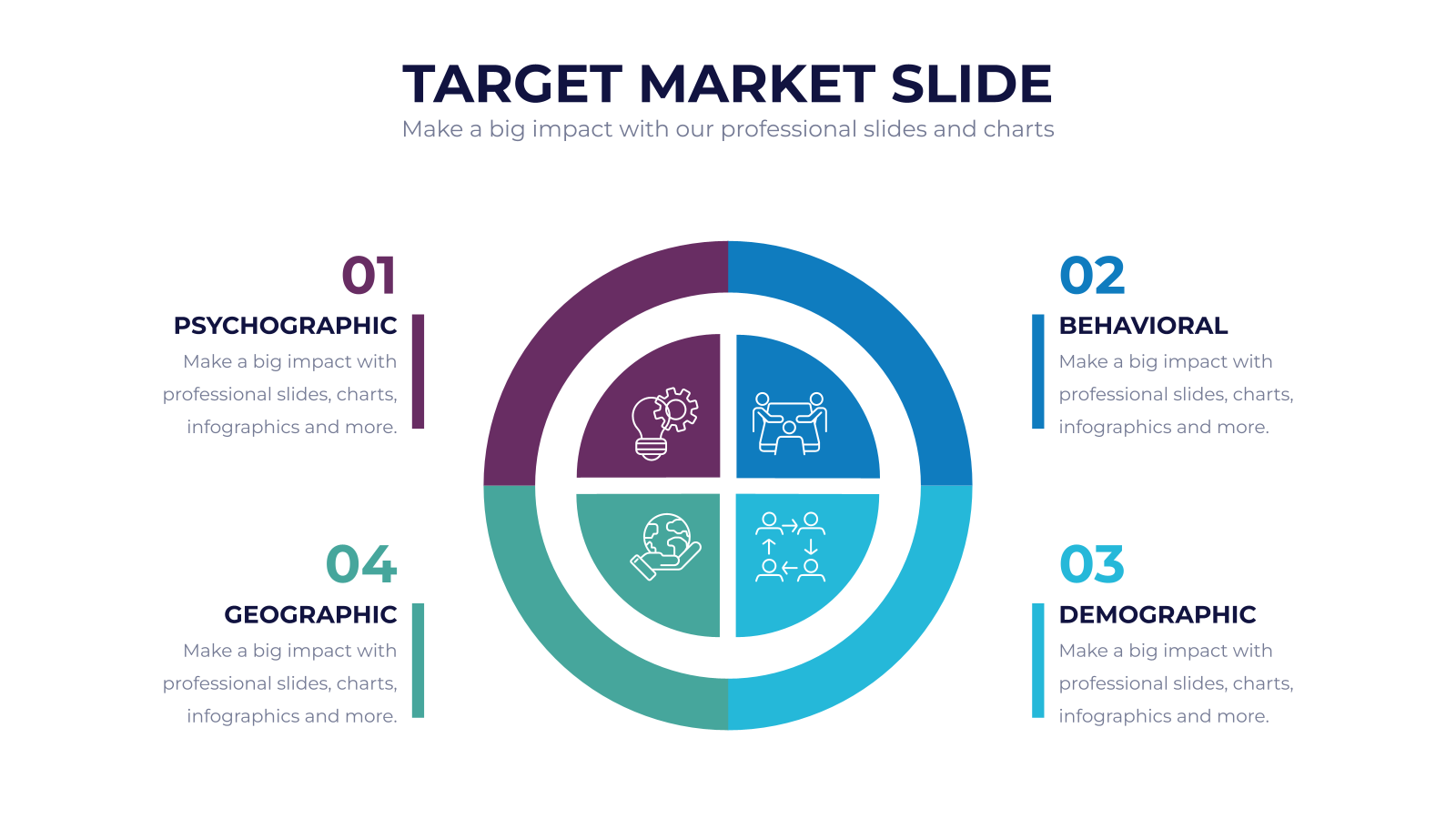 TARGET MARKET SLIDE
Make a big impact with our professional slides and charts

01
PSYCHOGRAPHIC
Make a big impact with professional slides, charts, infographics and more.

04
GEOGRAPHIC
Make a big impact with professional slides, charts, infographics and more.

02
BEHAVIORAL
Make a big impact with professional slides, charts, infographics and more.

03
DEMOGRAPHIC
Make a big impact with professional slides, charts, infographics and more.