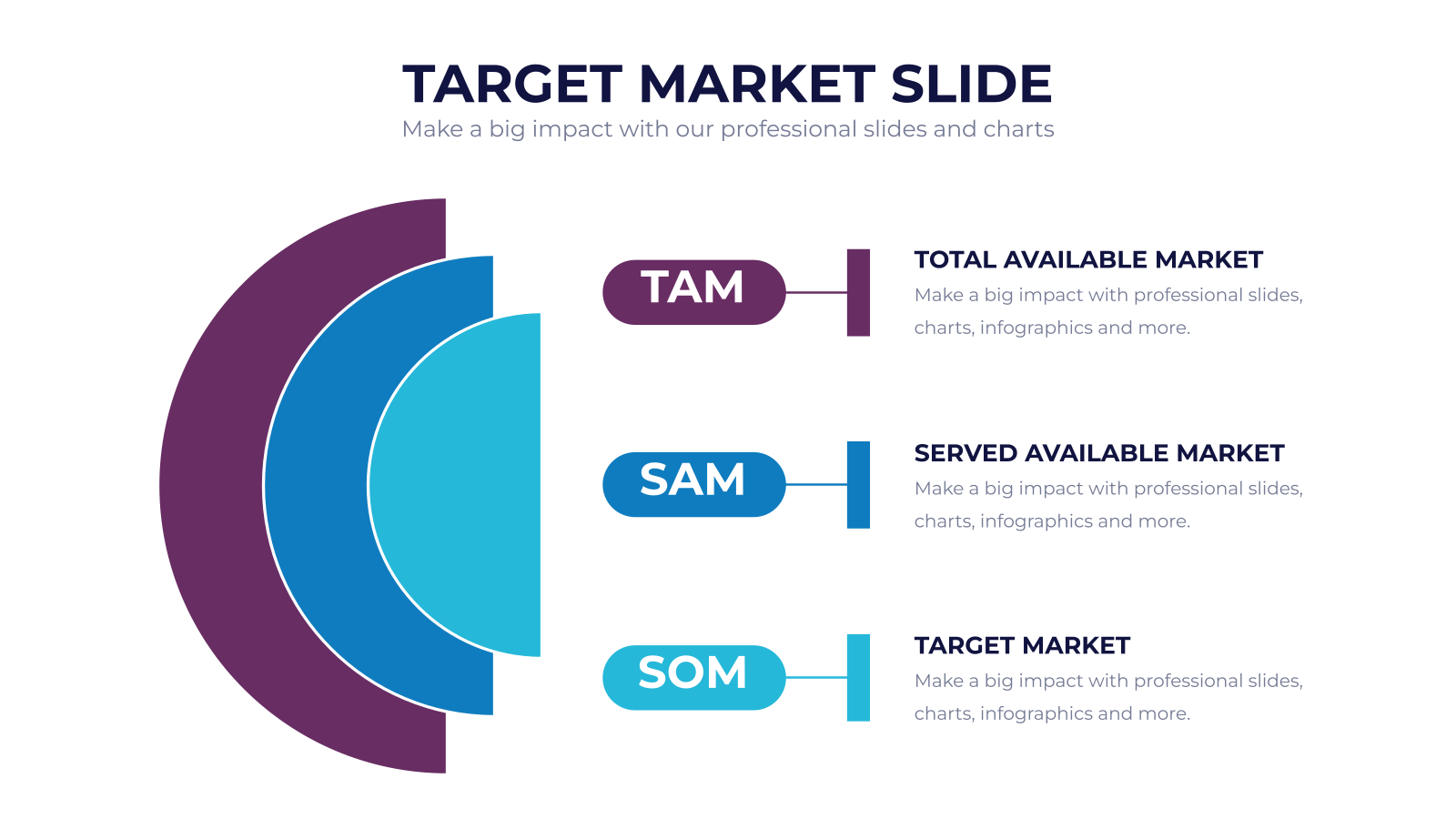 TARGET MARKET SLIDE
Make a big impact with our professional slides and charts

TAM

TOTAL AVAILABLE MARKET
Make a big impact with professional slides, charts, infographics and more.

SAM

SERVED AVAILABLE MARKET
Make a big impact with professional slides, charts, infographics and more.

SOM

TARGET MARKET
Make a big impact with professional slides, charts, infographics and more.