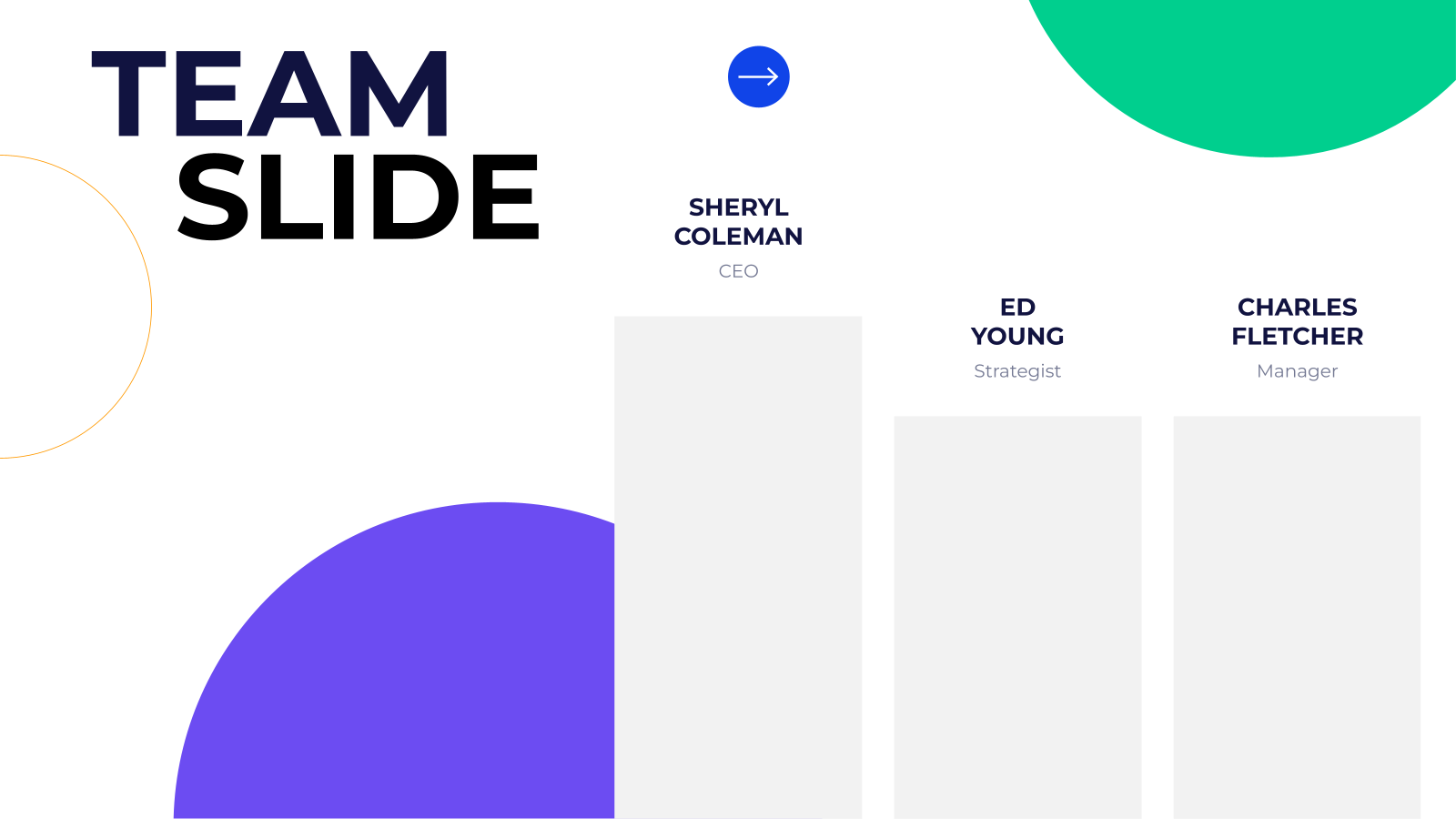 TEAM SLIDE

SHERYL COLEMAN
CEO

ED YOUNG
Strategist

CHARLES FLETCHER
Manager