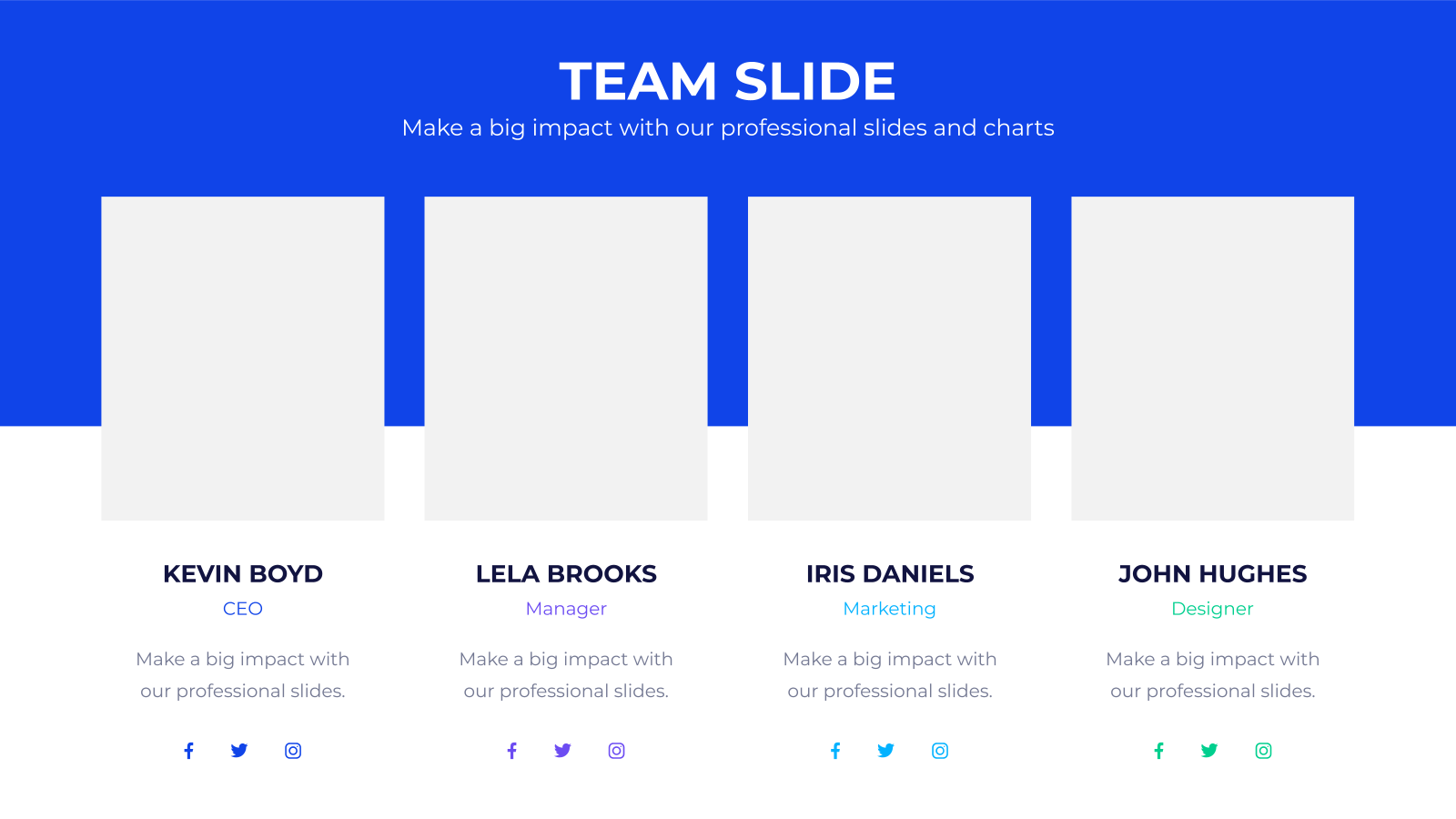 TEAM SLIDE
Make a big impact with our professional slides and charts

KEVIN BOYD
CEO
Make a big impact with our professional slides.

LELA BROOKS
Manager
Make a big impact with our professional slides.

IRIS DANIELS
Marketing
Make a big impact with our professional slides.

JOHN HUGHES
Designer
Make a big impact with our professional slides.