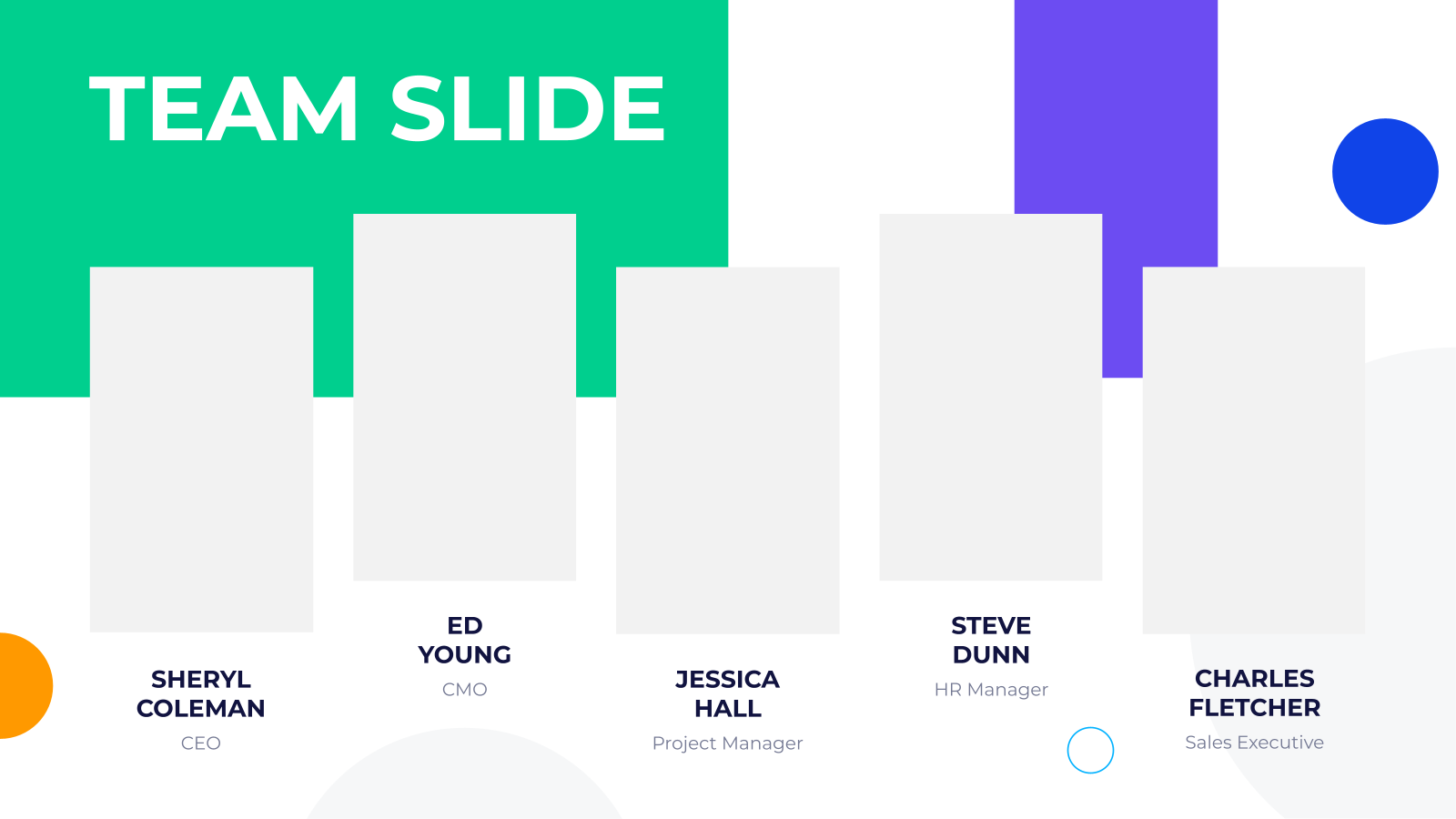 TEAM SLIDE

SHERYL COLEMAN
CEO

ED YOUNG
CMO

JESSICA HALL
Project Manager

STEVE DUNN
HR Manager

CHARLES FLETCHER
Sales Executive