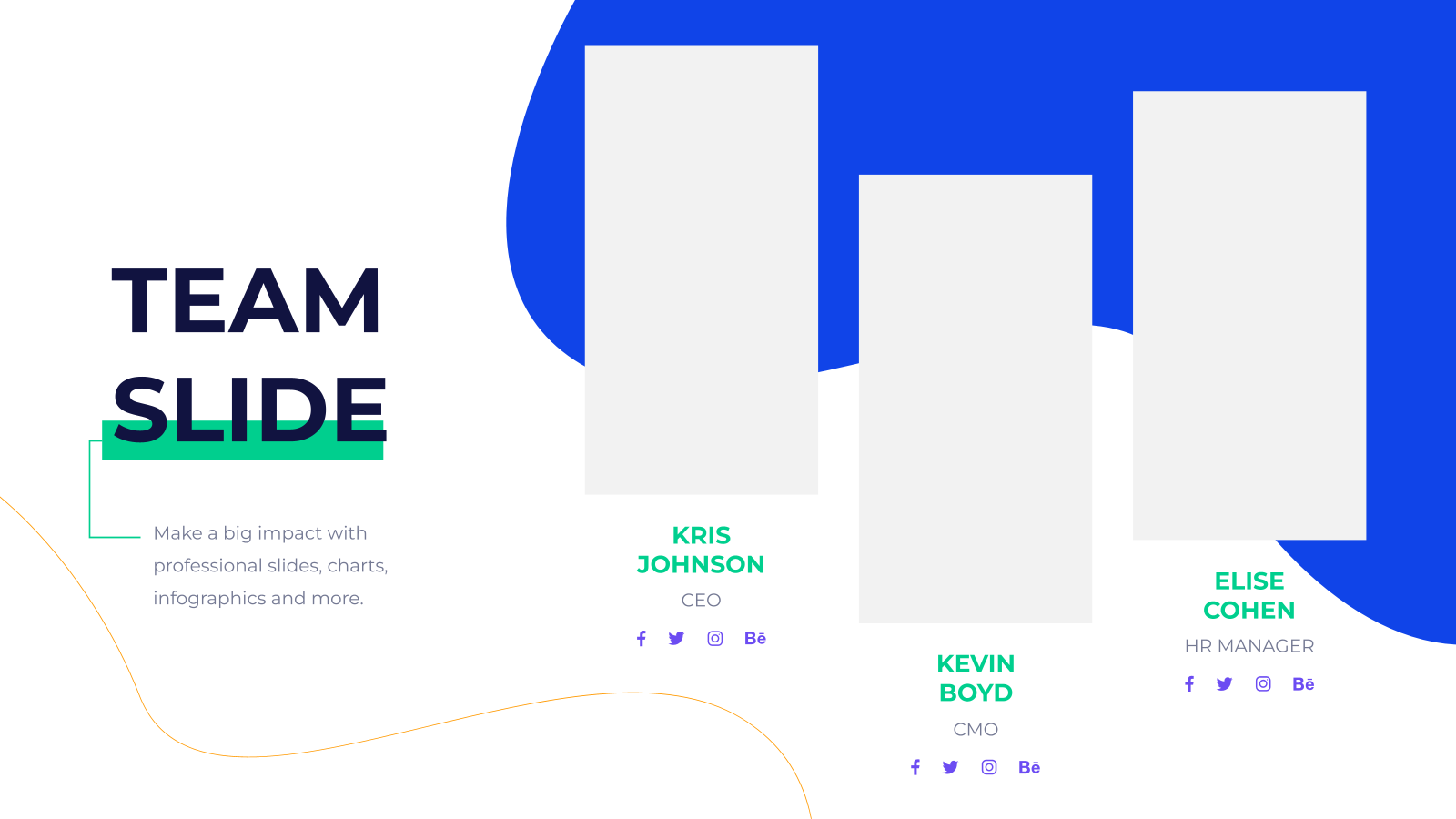 TEAM
SLIDE

Make a big impact with professional slides, charts, infographics and more.

KRIS
JOHNSON

CEO

Bē

KEVIN
BOYD

CMO

Bē

ELISE
COHEN

HR MANAGER

Bē