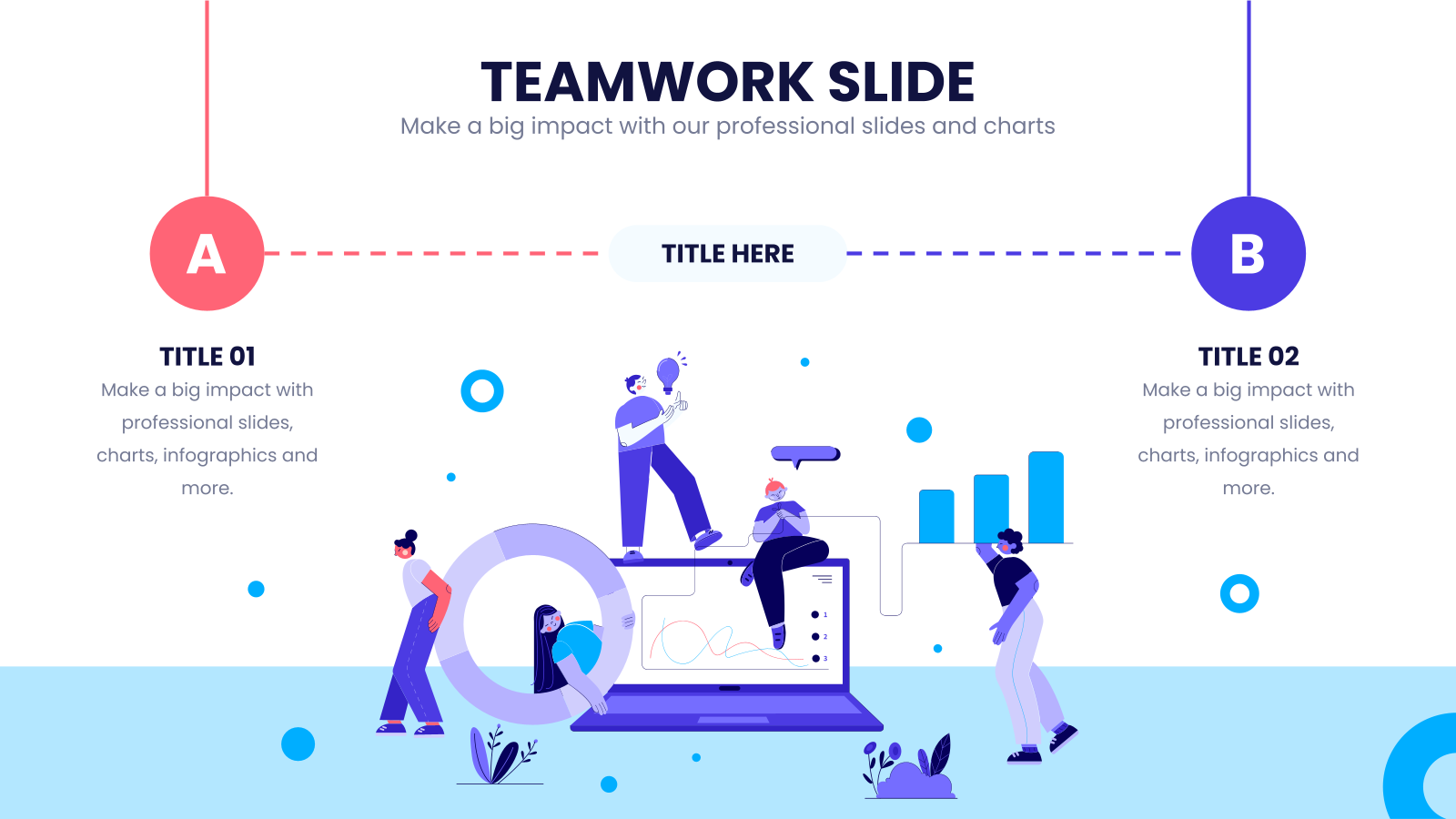 TEAMWORK SLIDE
Make a big impact with our professional slides and charts

A

TITLE HERE

B

TITLE 01
Make a big impact with professional slides, charts, infographics and more.

TITLE 02
Make a big impact with professional slides, charts, infographics and more.

1
2
3