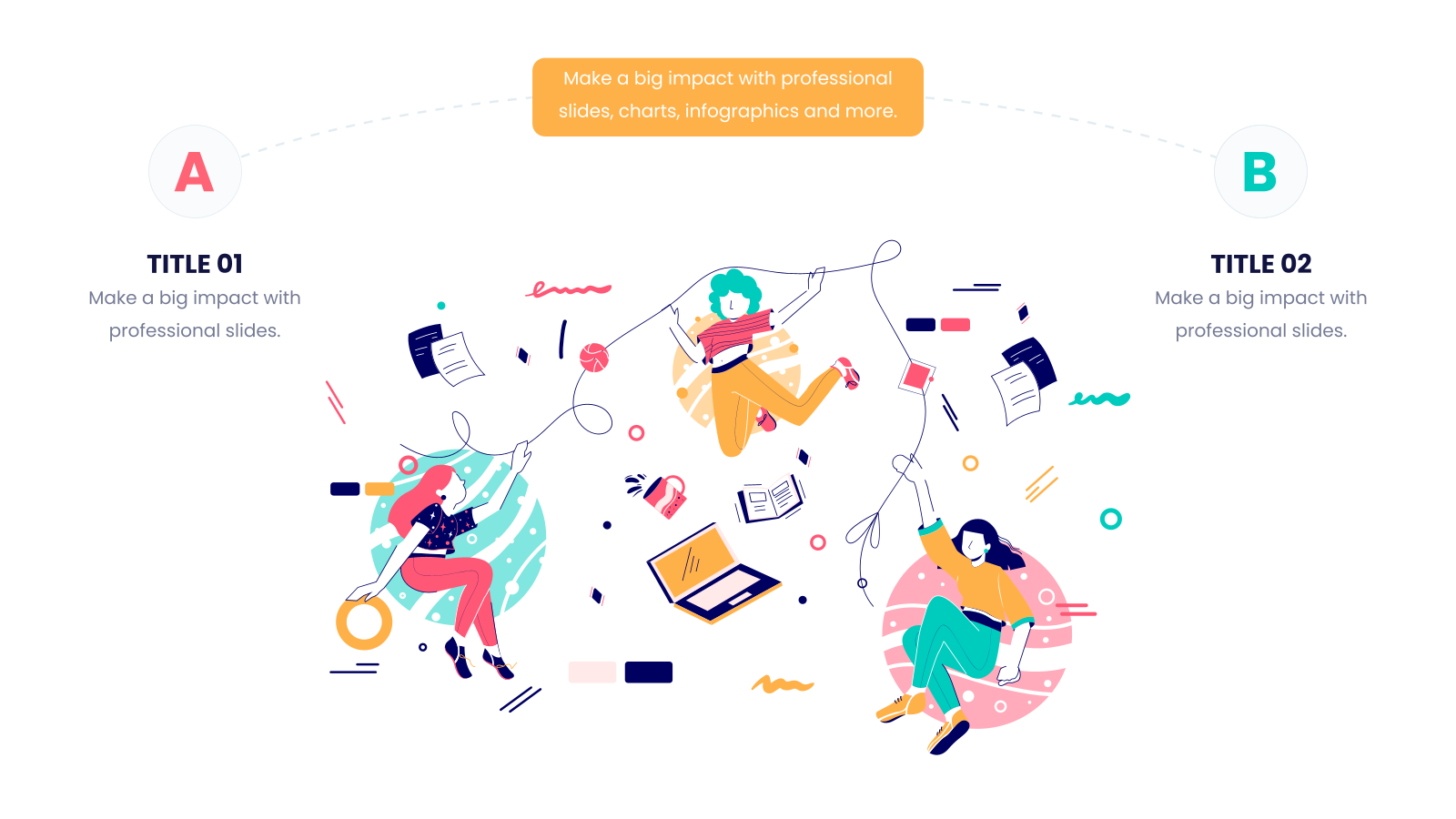 Make a big impact with professional slides, charts, infographics and more.

A

TITLE 01

Make a big impact with professional slides.

B

TITLE 02

Make a big impact with professional slides.