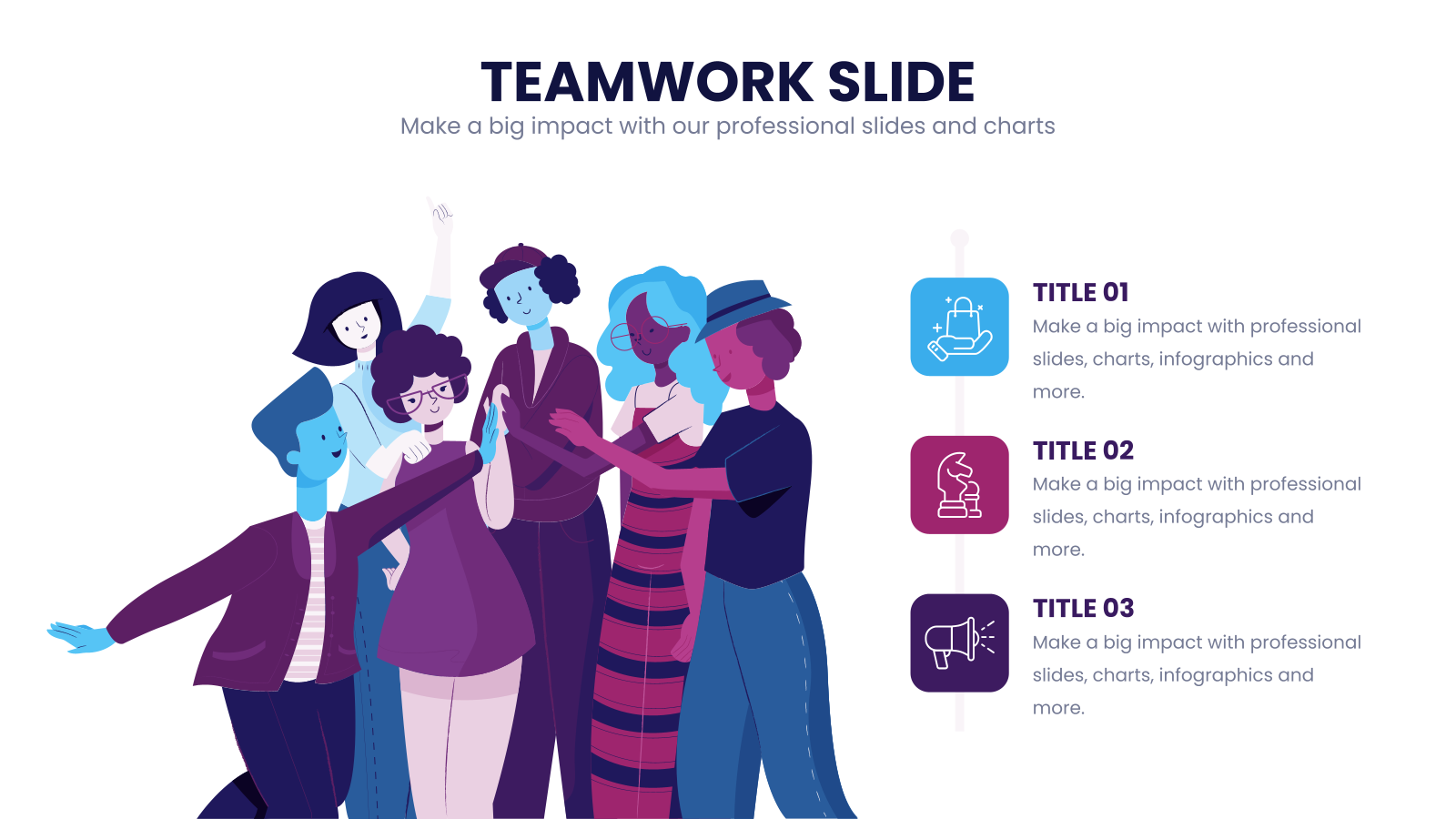 TEAMWORK SLIDE
Make a big impact with our professional slides and charts

TITLE 01
Make a big impact with professional slides, charts, infographics and more.

TITLE 02
Make a big impact with professional slides, charts, infographics and more.

TITLE 03
Make a big impact with professional slides, charts, infographics and more.