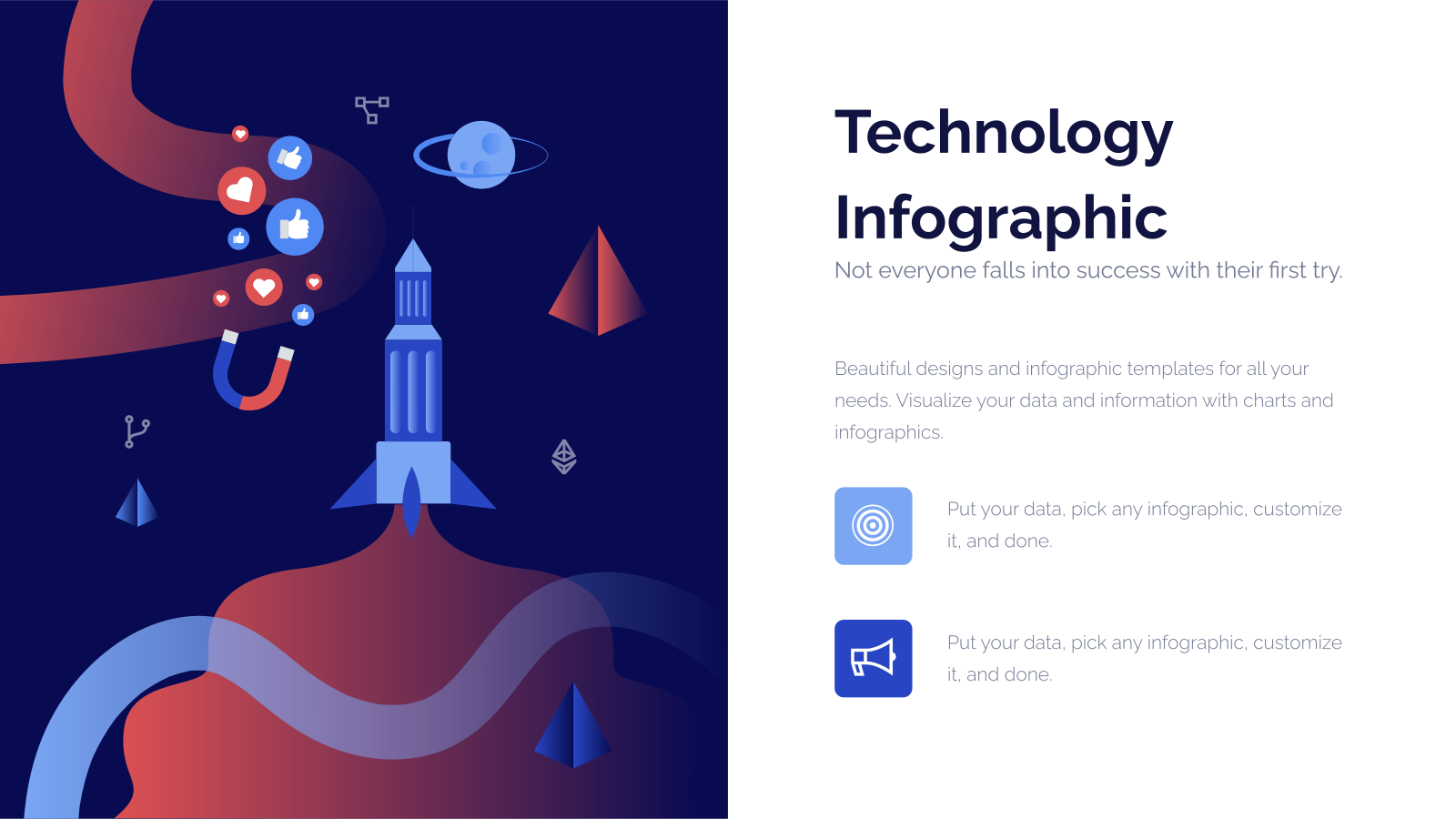 Technology Infographic

Not everyone falls into success with their first try.

Beautiful designs and infographic templates for all your needs. Visualize your data and information with charts and infographics.

Put your data, pick any infographic, customize it, and done.

Put your data, pick any infographic, customize it, and done.