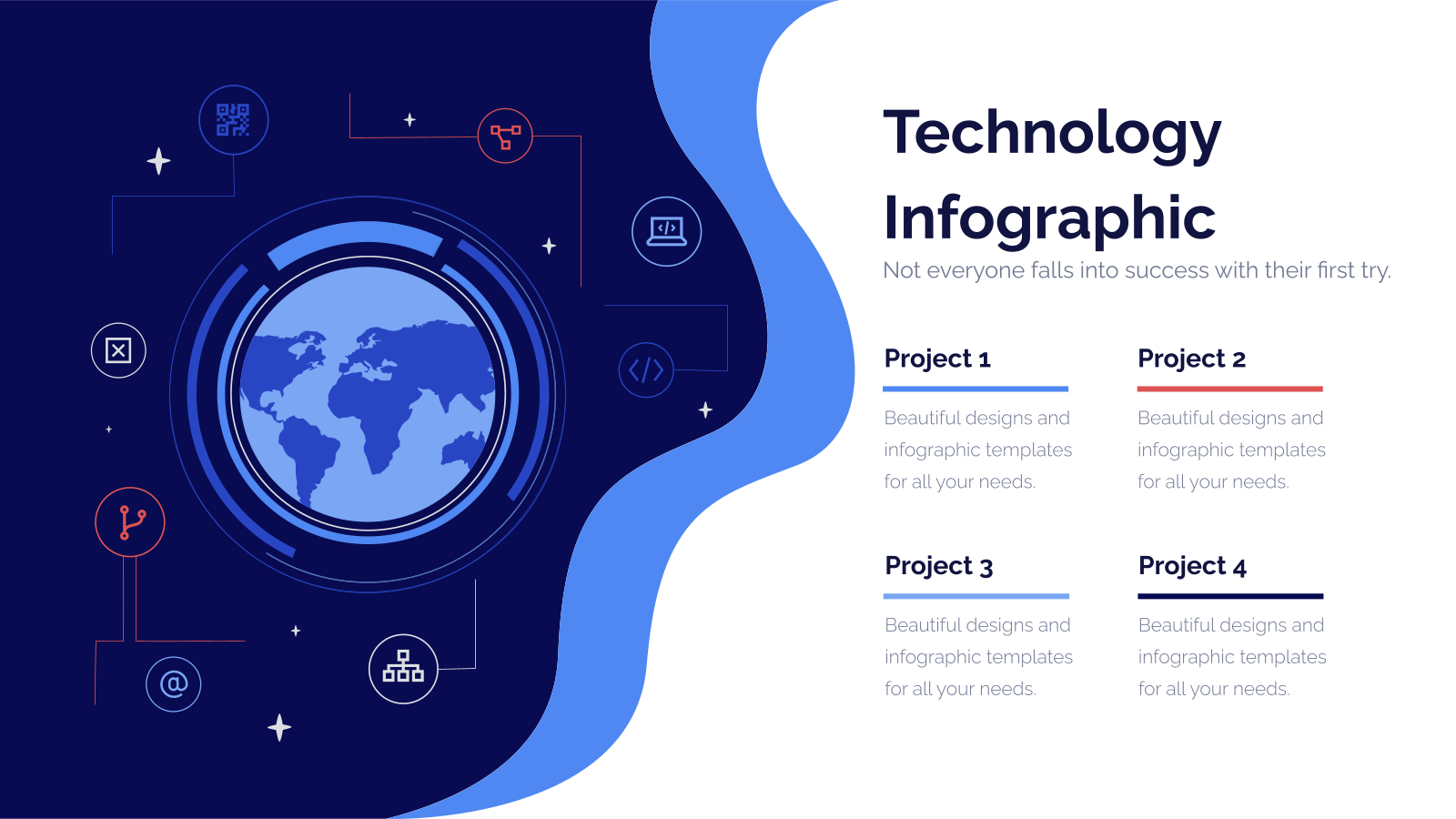 Technology Infographic

Not everyone falls into success with their first try.

Project 1

Beautiful designs and infographic templates for all your needs.

Project 2

Beautiful designs and infographic templates for all your needs.

Project 3

Beautiful designs and infographic templates for all your needs.

Project 4

Beautiful designs and infographic templates for all your needs.