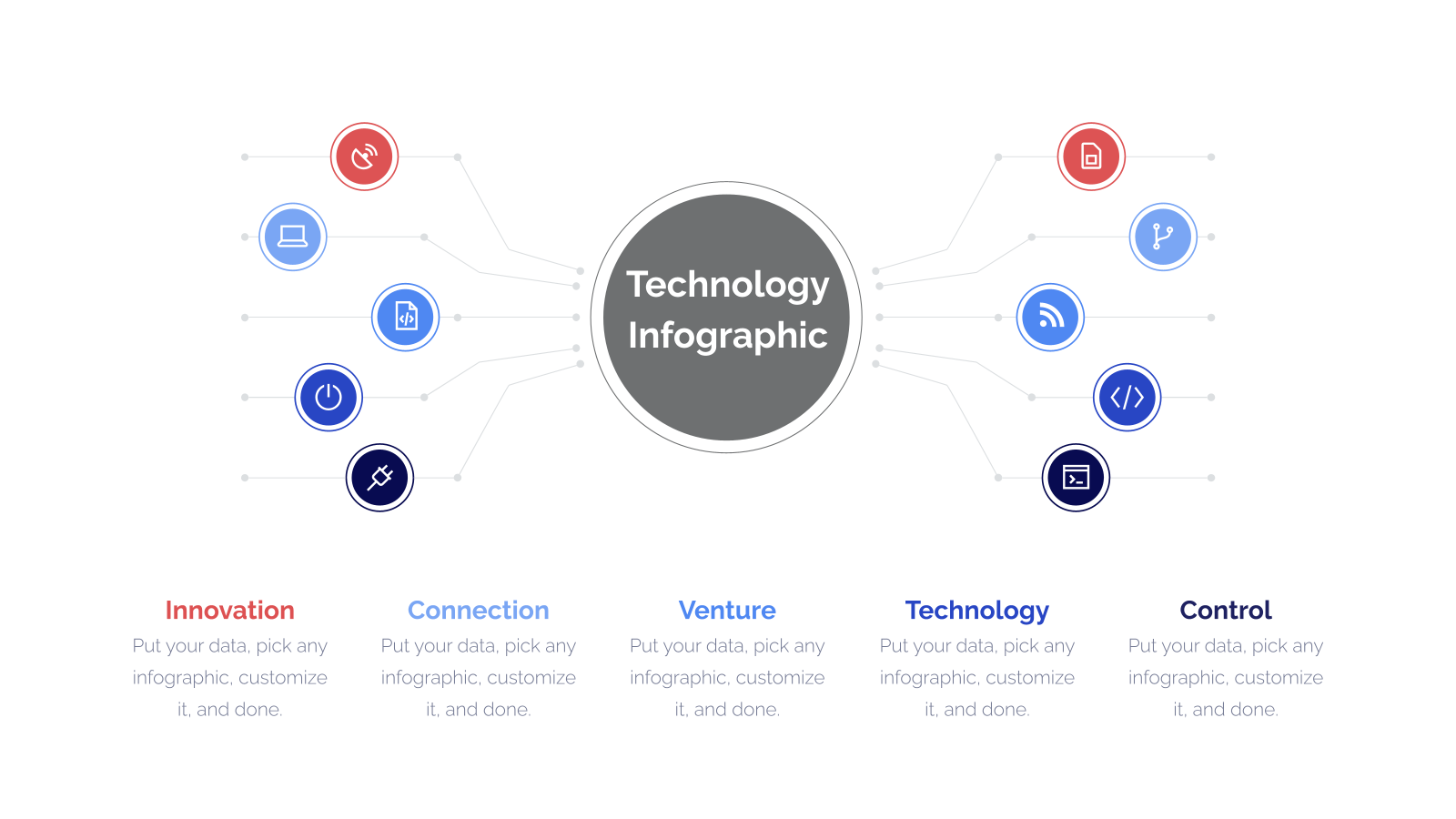 Technology Infographic

Innovation
Put your data, pick any infographic, customize it, and done.

Connection
Put your data, pick any infographic, customize it, and done.

Venture
Put your data, pick any infographic, customize it, and done.

Technology
Put your data, pick any infographic, customize it, and done.

Control
Put your data, pick any infographic, customize it, and done.