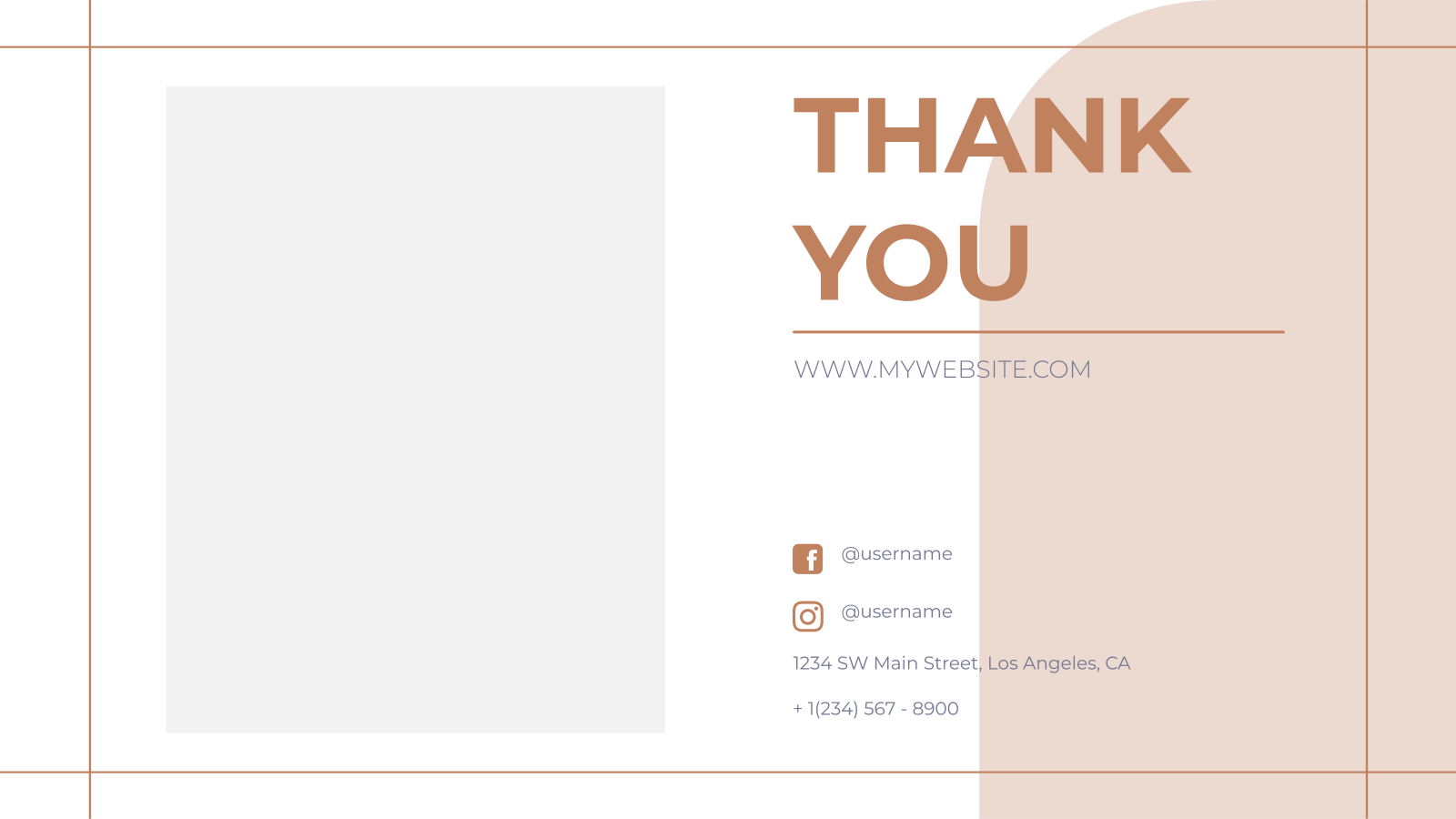 THANK YOU

WWW.MYWEBSITE.COM

@username

@username

1234 SW Main Street, Los Angeles, CA

+ 1(234) 567 - 8900