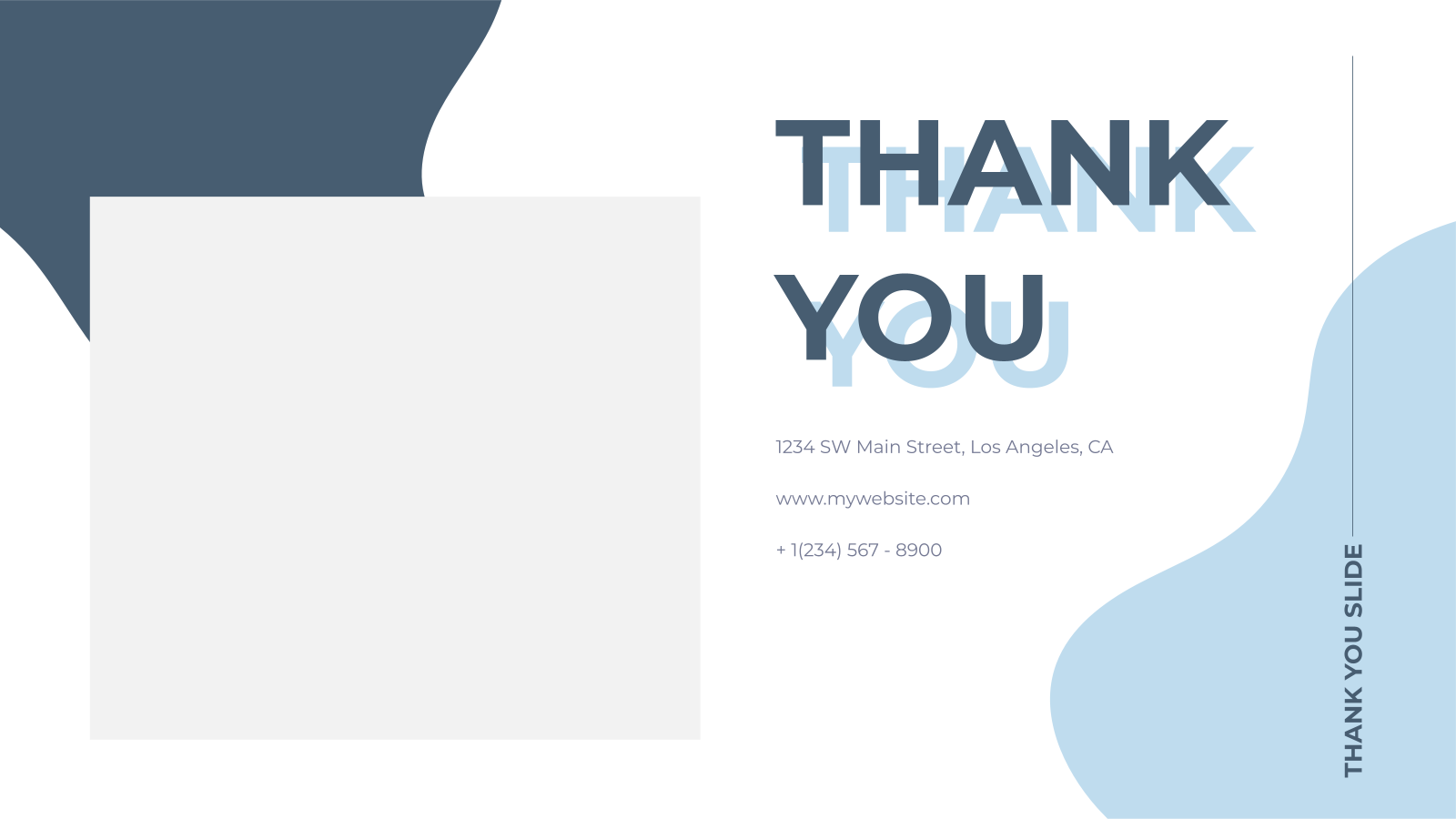 THANK YOU

1234 SW Main Street, Los Angeles, CA

www.mywebsite.com

+ 1(234) 567 - 8900

THANK YOU SLIDE