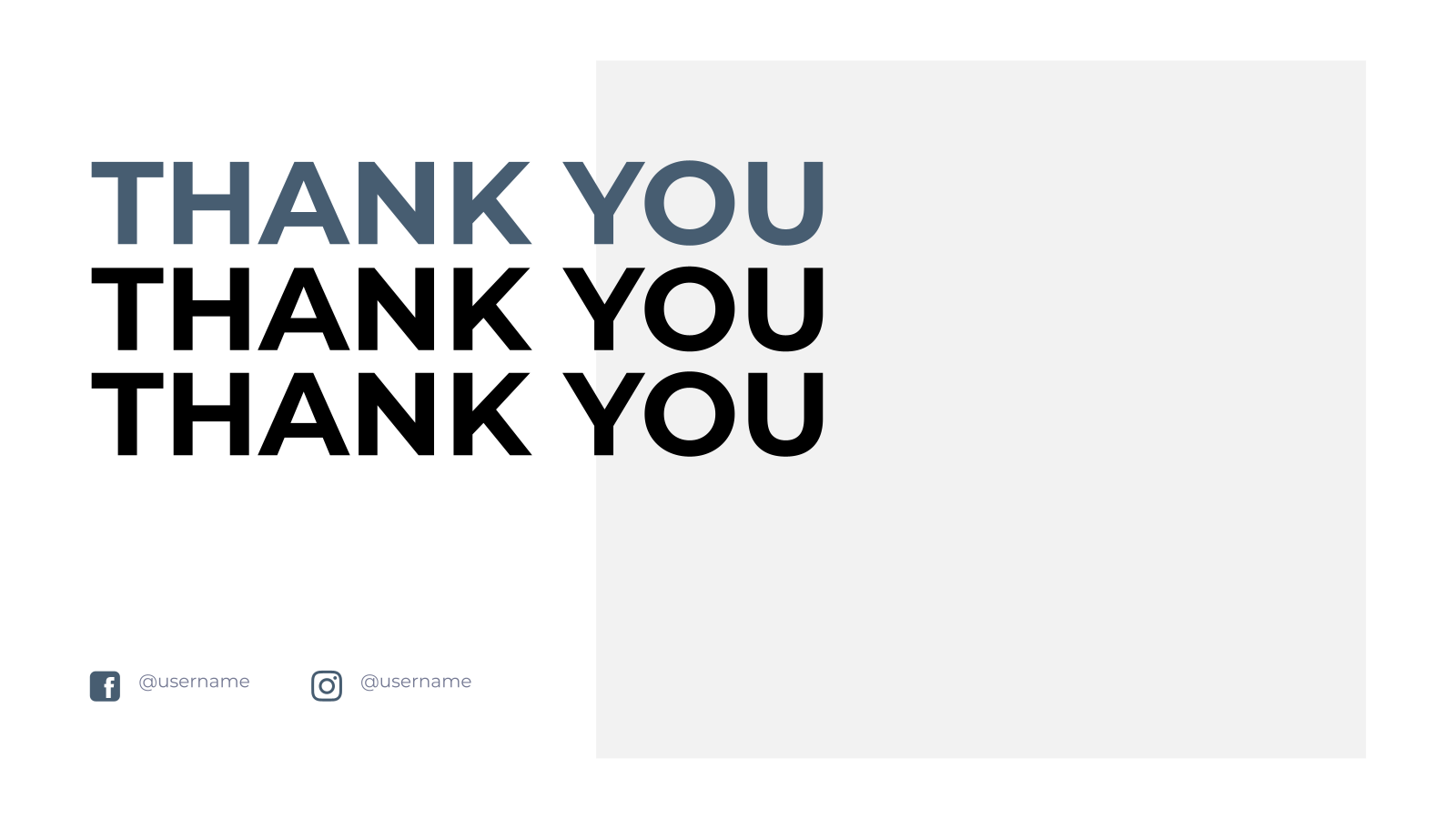 THANK YOU
THANK YOU
THANK YOU

@username

@username