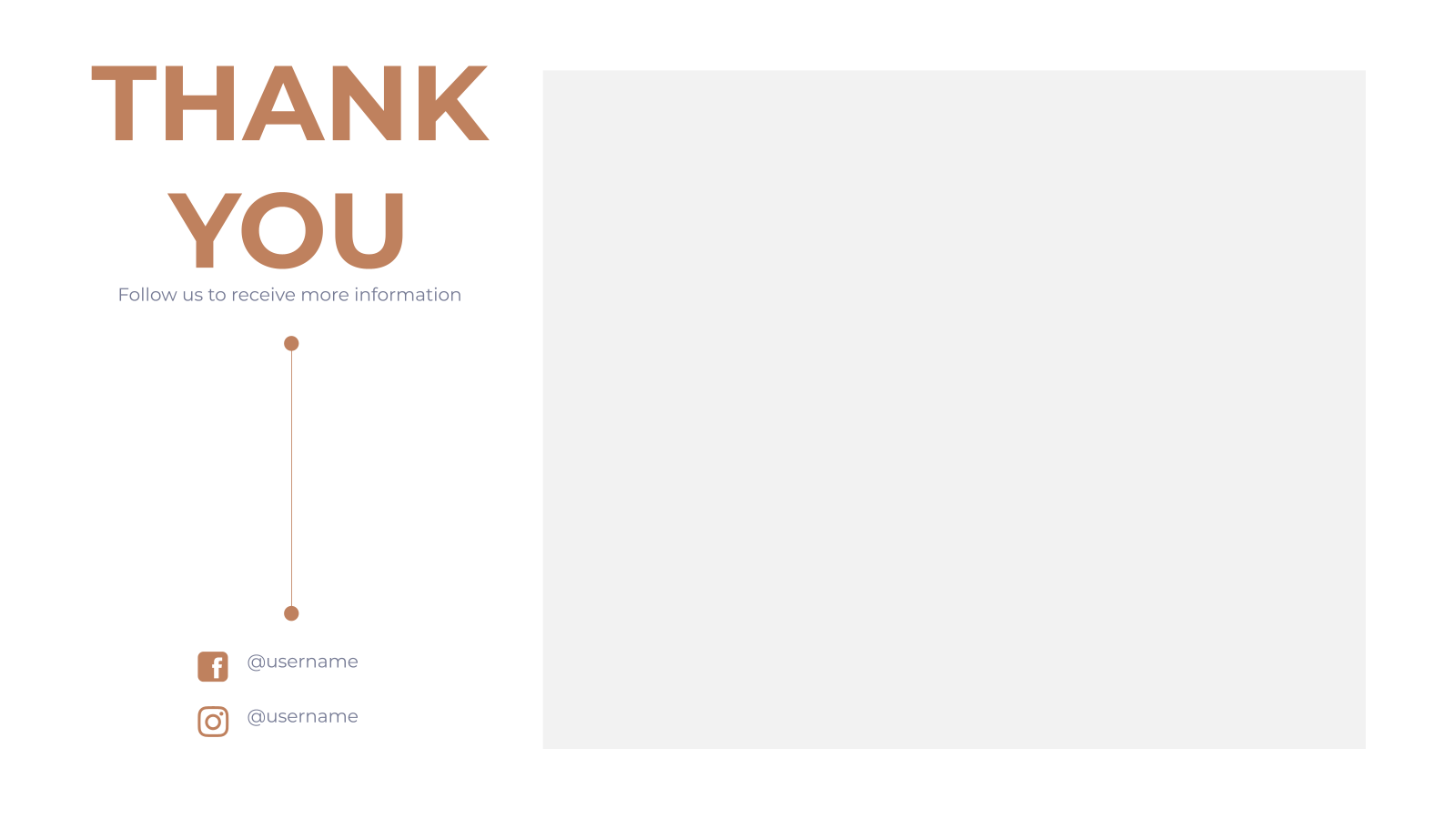 THANK YOU

Follow us to receive more information

@username

@username