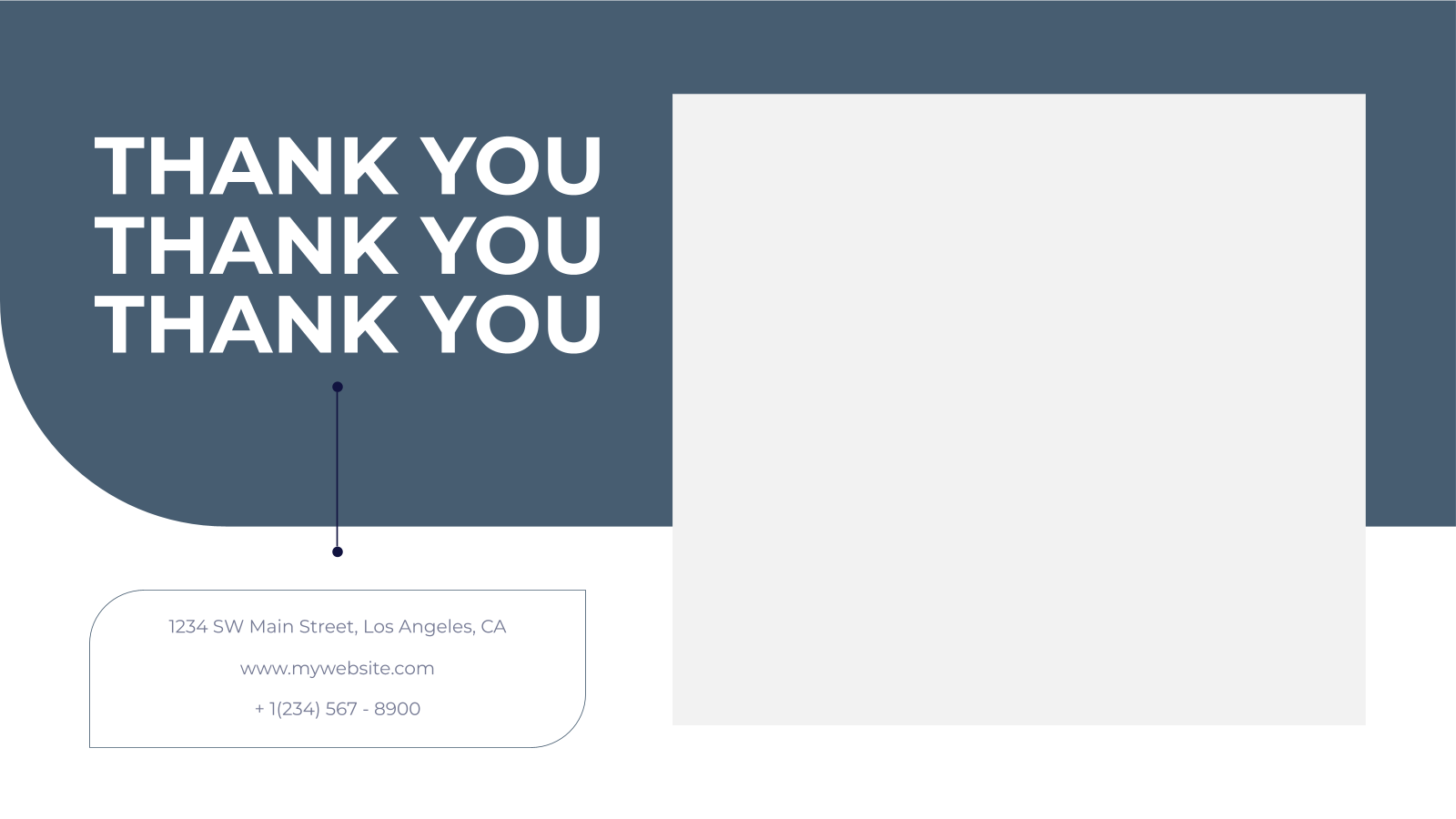 THANK YOU
THANK YOU
THANK YOU

1234 SW Main Street, Los Angeles, CA

www.mywebsite.com

+ 1(234) 567 - 8900