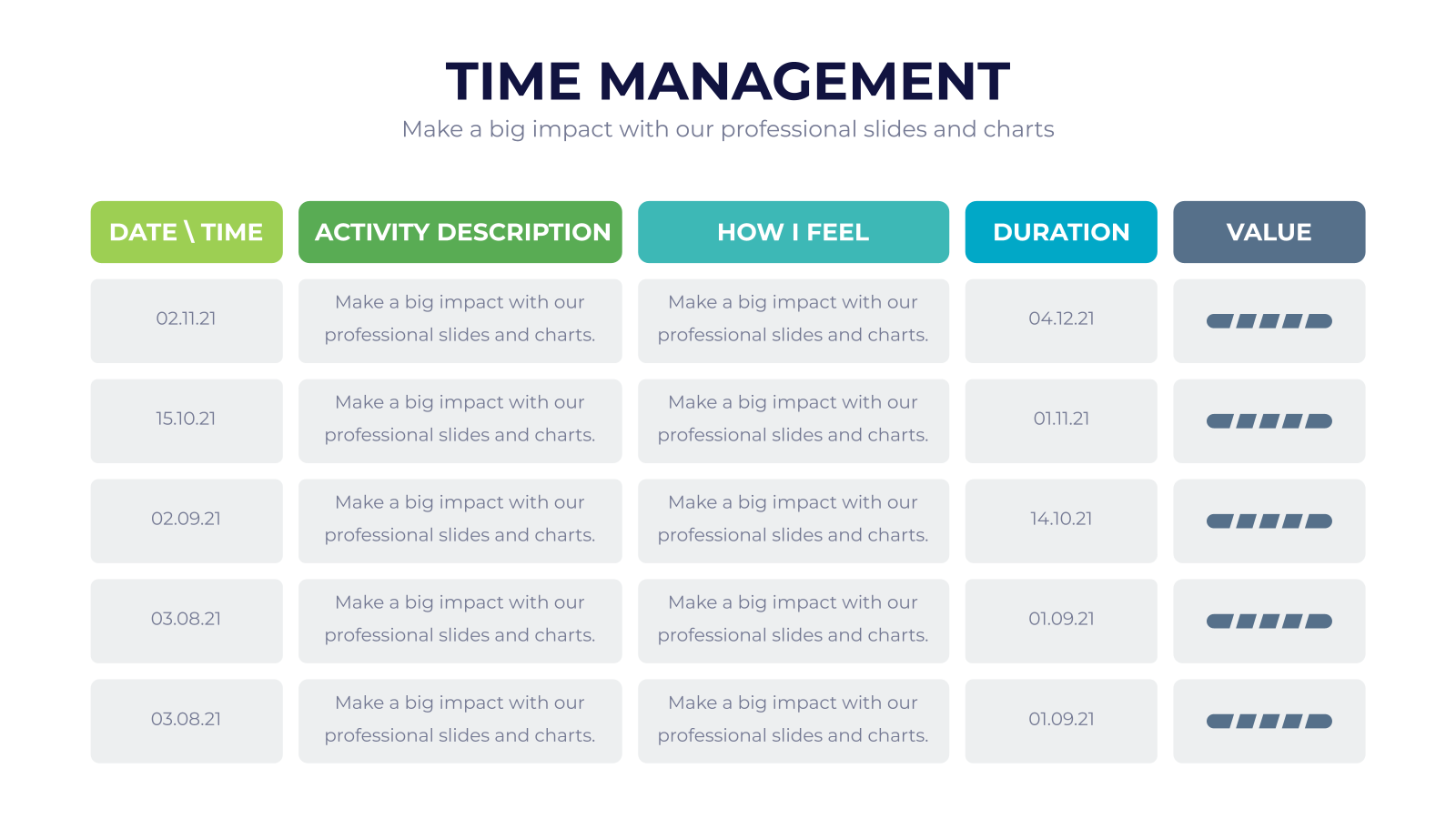 TIME MANAGEMENT

Make a big impact with our professional slides and charts

| DATE \ TIME | ACTIVITY DESCRIPTION | HOW I FEEL | DURATION | VALUE |
|---|---|---|---|---|
| 02.11.21 | Make a big impact with our professional slides and charts. | Make a big impact with our professional slides and charts. | 04.12.21 | |
| 15.10.21 | Make a big impact with our professional slides and charts. | Make a big impact with our professional slides and charts. | 01.11.21 | |
| 02.09.21 | Make a big impact with our professional slides and charts. | Make a big impact with our professional slides and charts. | 14.10.21 | |
| 03.08.21 | Make a big impact with our professional slides and charts. | Make a big impact with our professional slides and charts. | 01.09.21 | |
| 03.08.21 | Make a big impact with our professional slides and charts. | Make a big impact with our professional slides and charts. | 01.09.21 | |