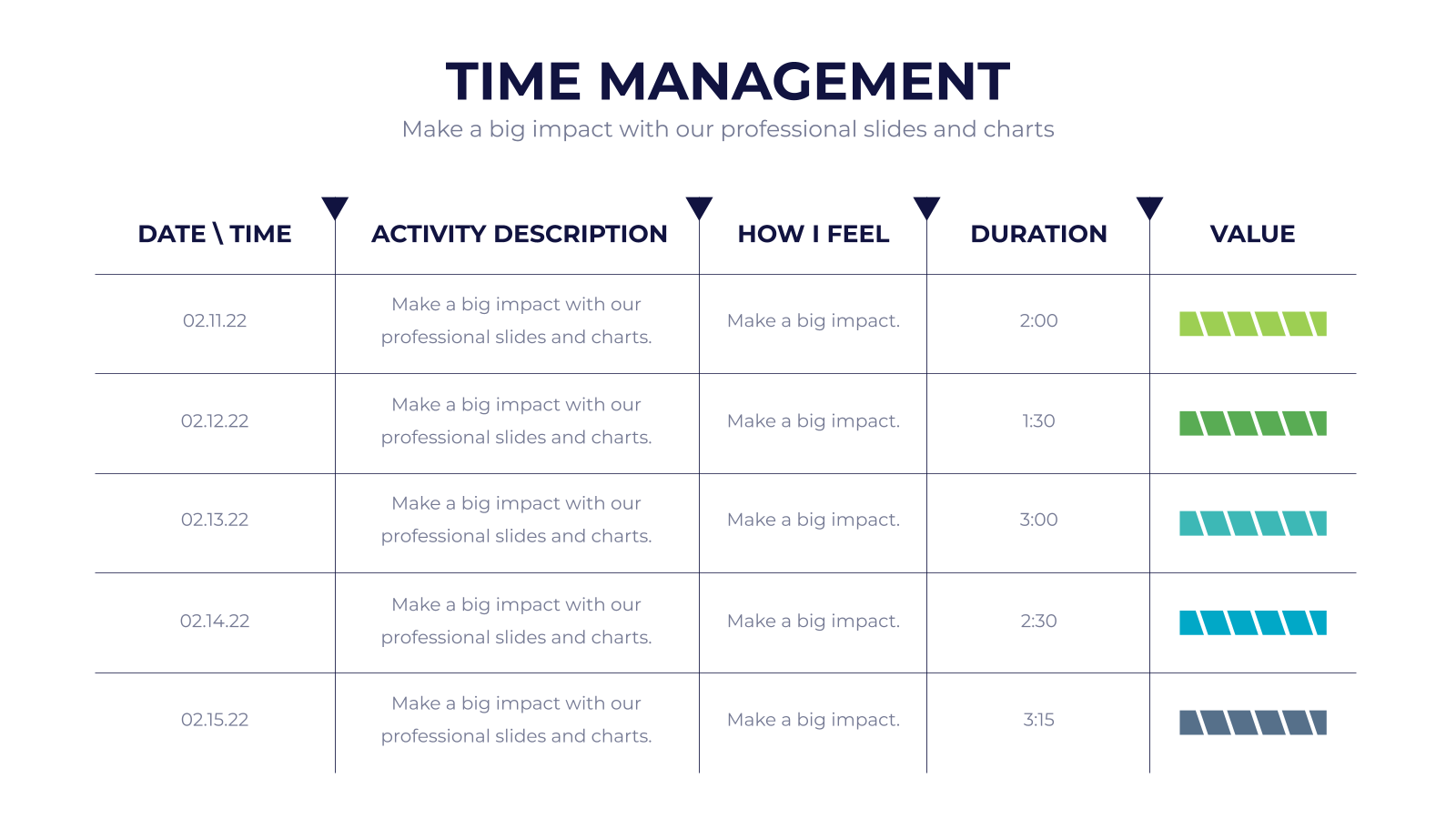 TIME MANAGEMENT

Make a big impact with our professional slides and charts

| DATE \ TIME | ACTIVITY DESCRIPTION | HOW I FEEL | DURATION | VALUE |
|---|---|---|---|---|
| 02.11.22 | Make a big impact with our professional slides and charts. | Make a big impact. | 2:00 | |
| 02.12.22 | Make a big impact with our professional slides and charts. | Make a big impact. | 1:30 | |
| 02.13.22 | Make a big impact with our professional slides and charts. | Make a big impact. | 3:00 | |
| 02.14.22 | Make a big impact with our professional slides and charts. | Make a big impact. | 2:30 | |
| 02.15.22 | Make a big impact with our professional slides and charts. | Make a big impact. | 3:15 | |