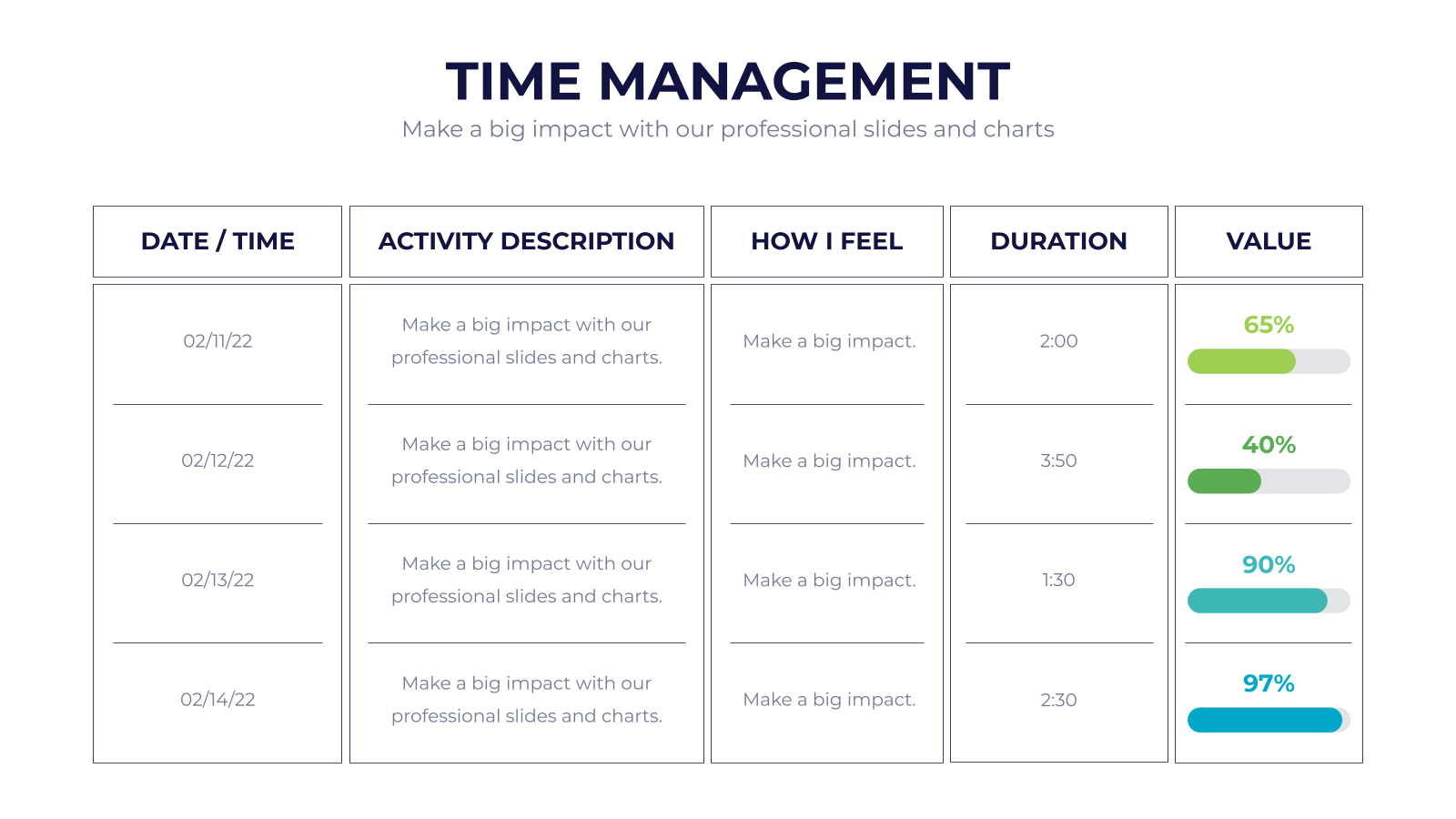 TIME MANAGEMENT
Make a big impact with our professional slides and charts

| DATE / TIME | ACTIVITY DESCRIPTION | HOW I FEEL | DURATION | VALUE |
|---|---|---|---|---|
| 02/11/22 | Make a big impact with our professional slides and charts. | Make a big impact. | 2:00 | 65% |
| 02/12/22 | Make a big impact with our professional slides and charts. | Make a big impact. | 3:50 | 40% |
| 02/13/22 | Make a big impact with our professional slides and charts. | Make a big impact. | 1:30 | 90% |
| 02/14/22 | Make a big impact with our professional slides and charts. | Make a big impact. | 2:30 | 97% |