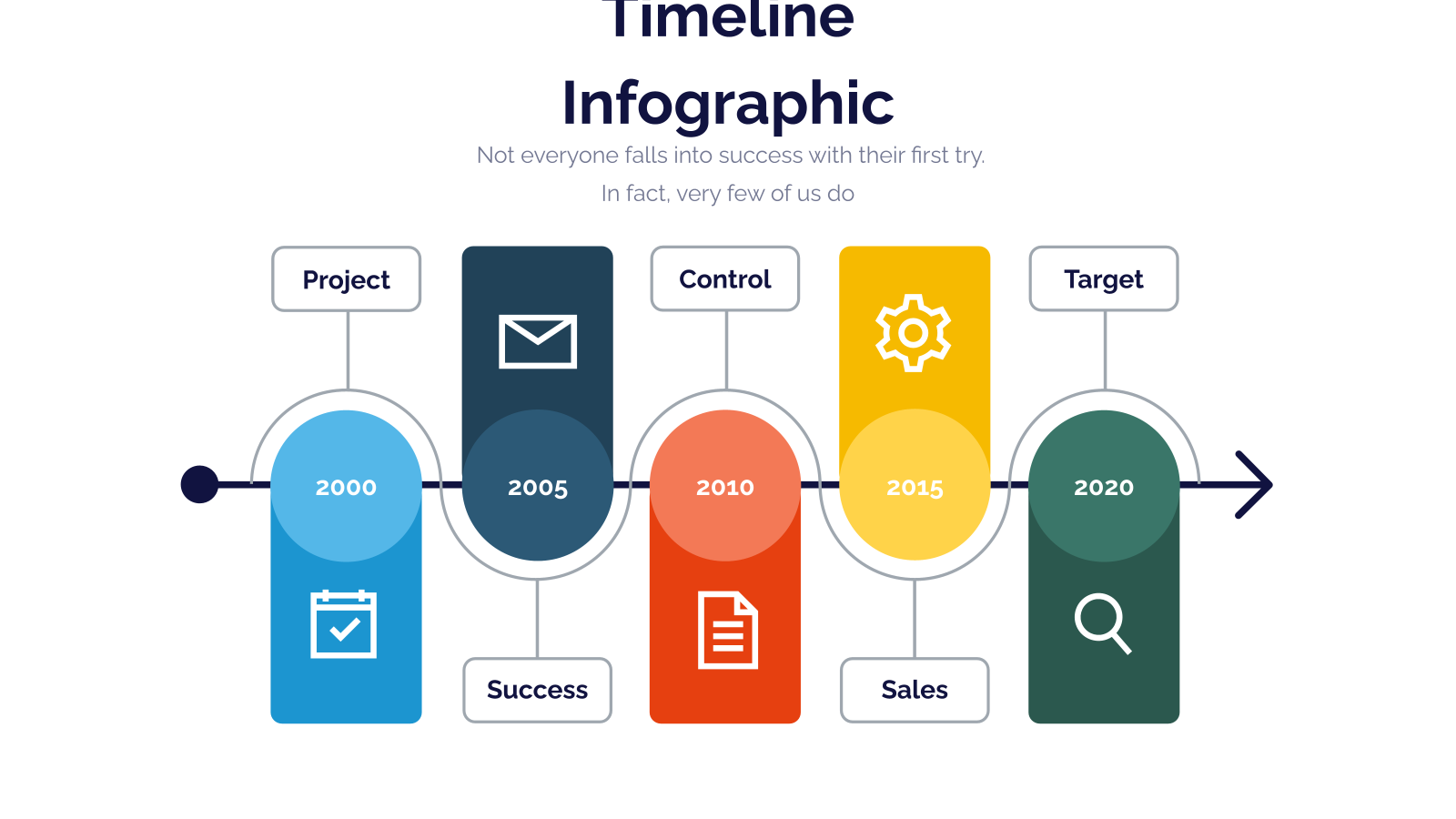 Timeline Infographic

Not everyone falls into success with their first try. In fact, very few of us do

Project

Control

Target

2000

2005

2010

2015

2020

Success

Sales