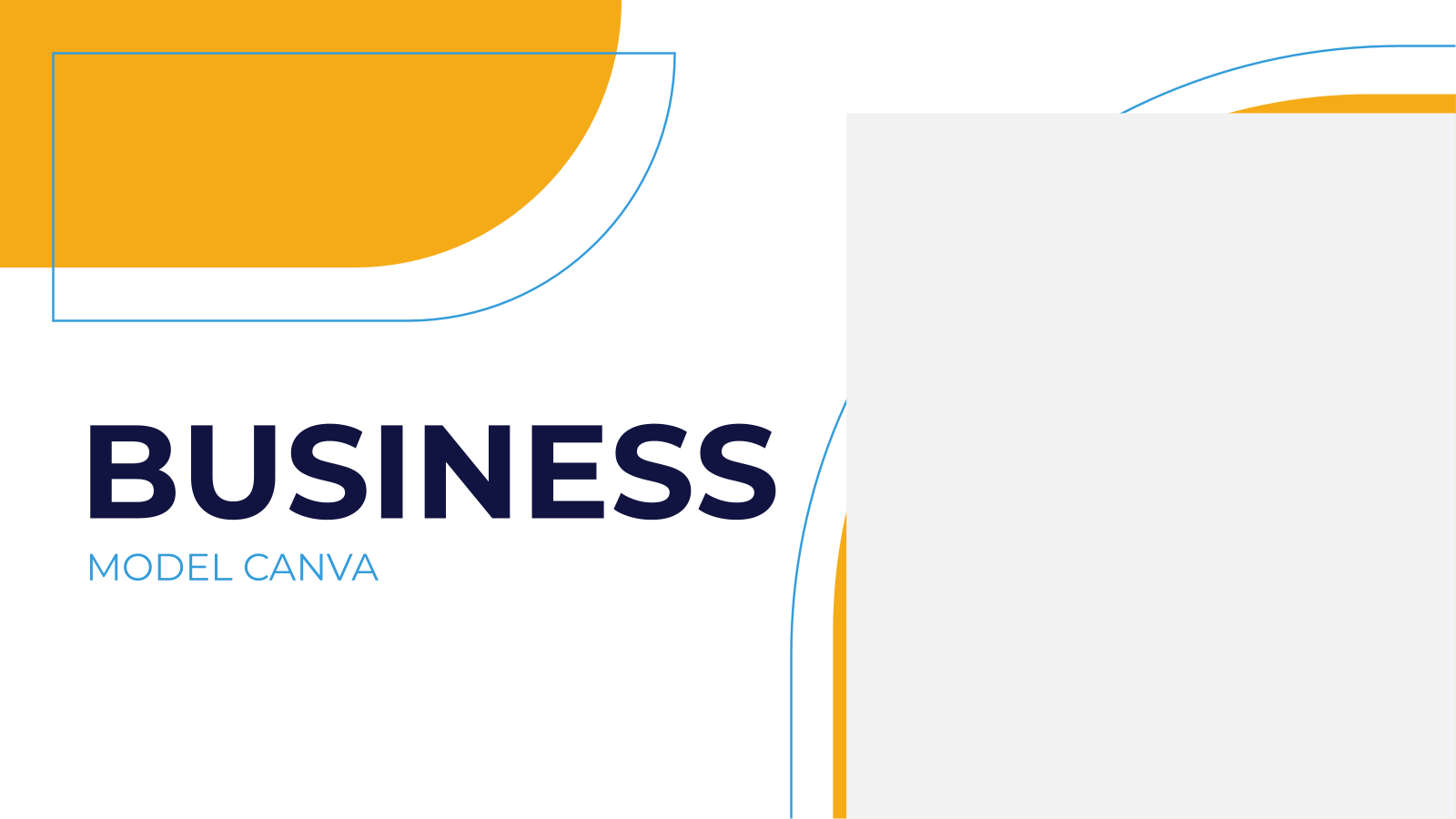 BUSINESS
MODEL CANVA