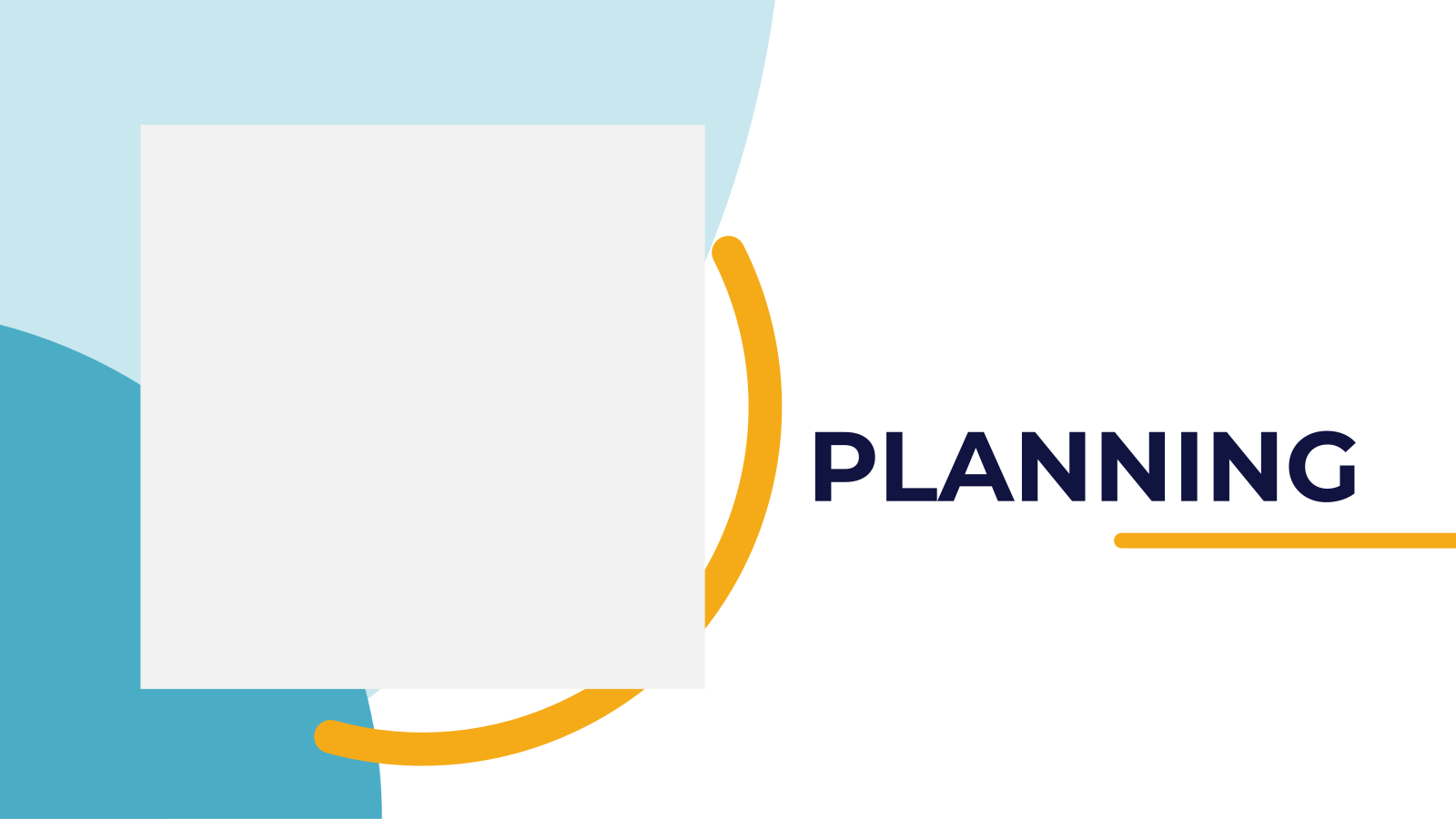 PLANNING