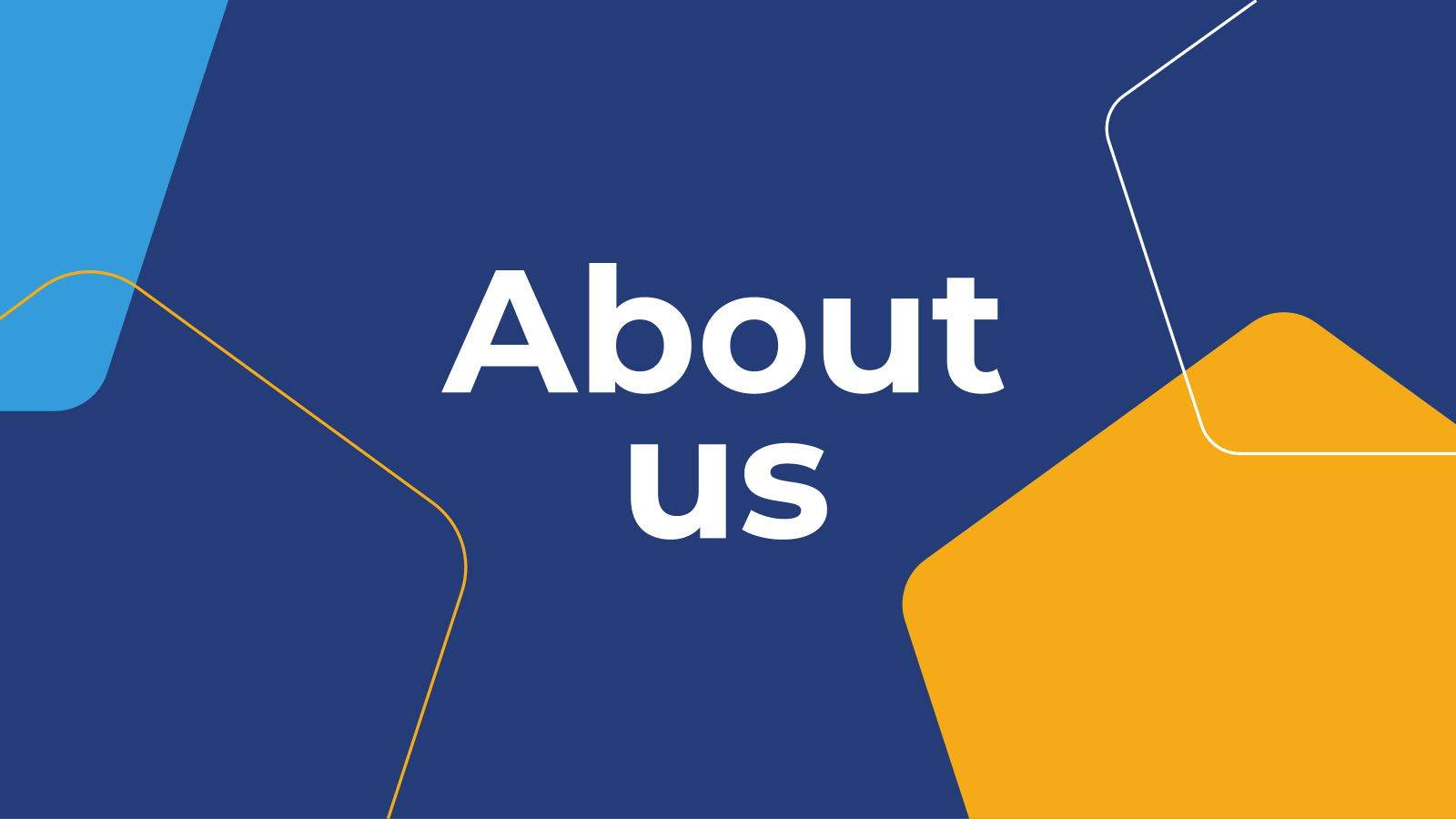 About us