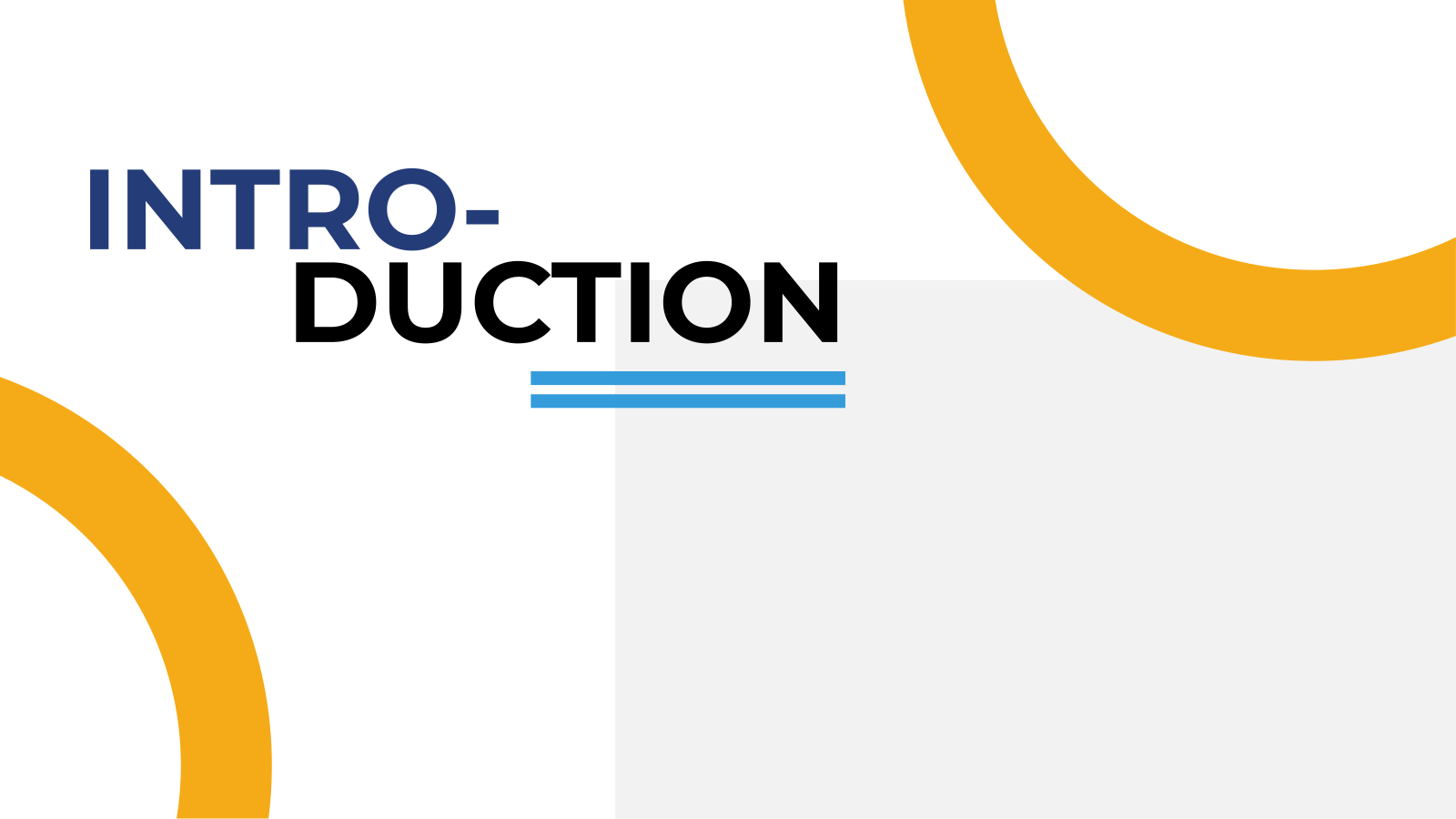 INTRO-
DUCTION