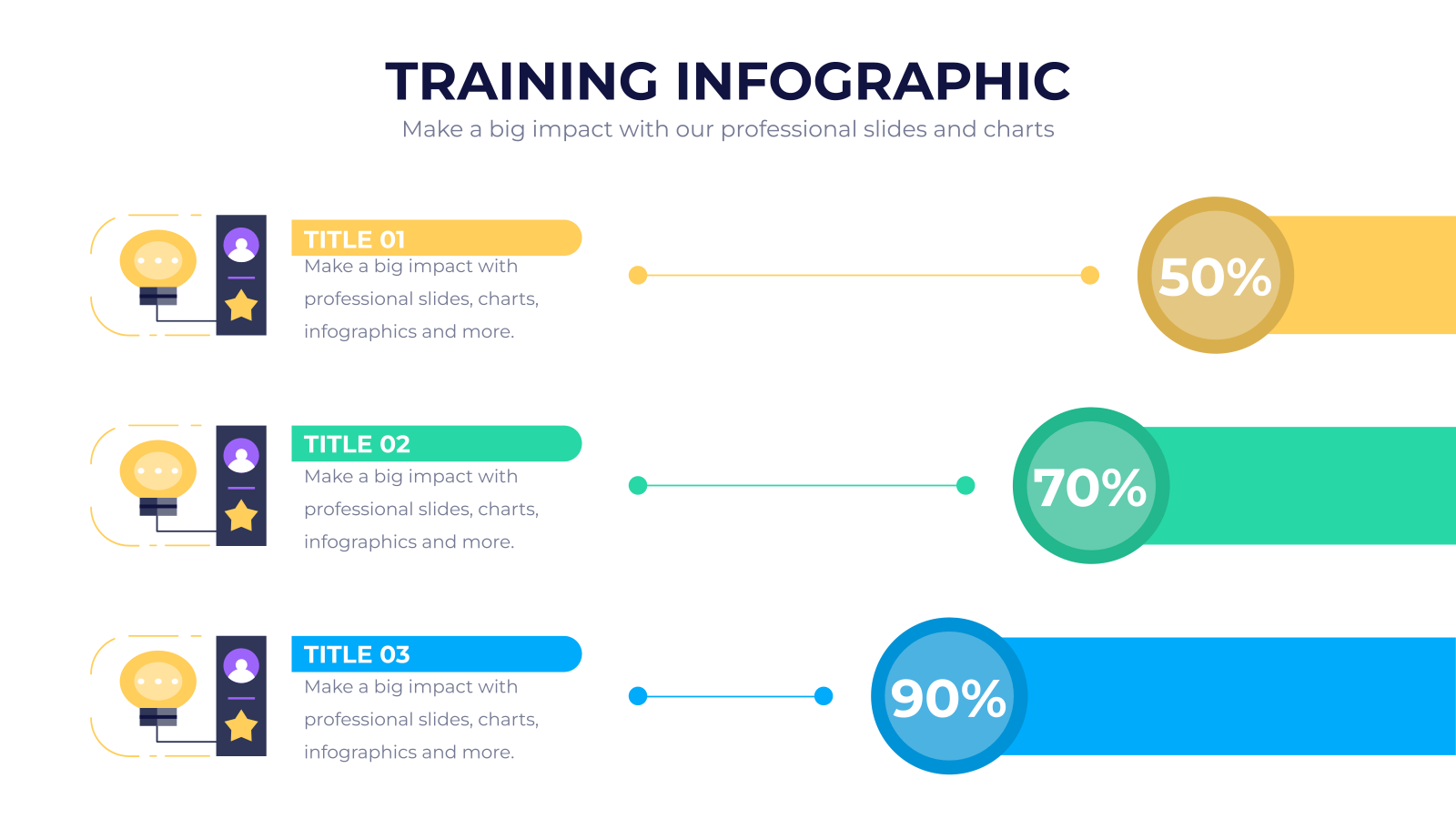 TRAINING INFOGRAPHIC
Make a big impact with our professional slides and charts

TITLE 01
Make a big impact with professional slides, charts, infographics and more.

50%

TITLE 02
Make a big impact with professional slides, charts, infographics and more.

70%

TITLE 03
Make a big impact with professional slides, charts, infographics and more.

90%