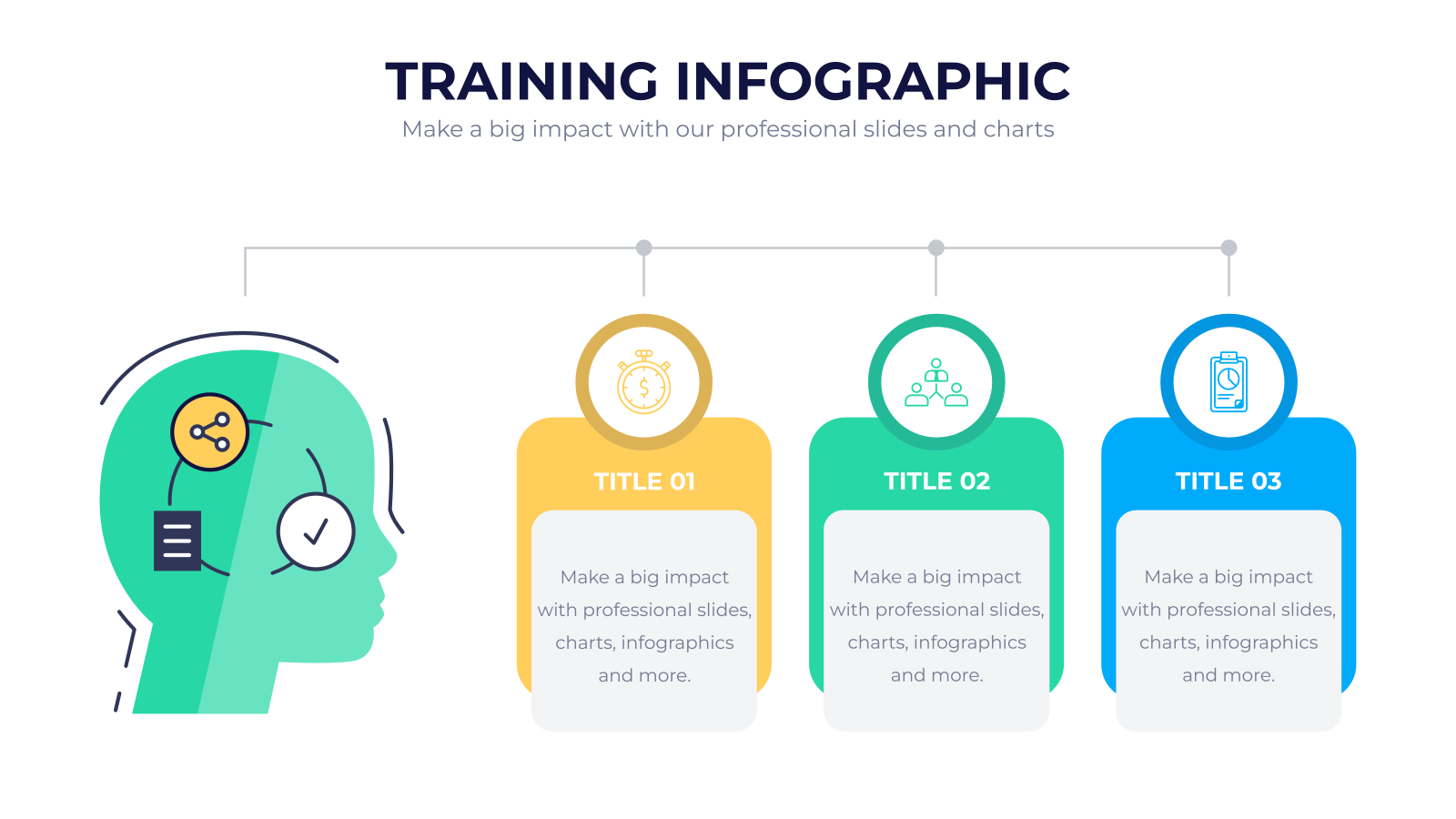 TRAINING INFOGRAPHIC

Make a big impact with our professional slides and charts

TITLE 01

Make a big impact with professional slides, charts, infographics and more.

TITLE 02

Make a big impact with professional slides, charts, infographics and more.

TITLE 03

Make a big impact with professional slides, charts, infographics and more.