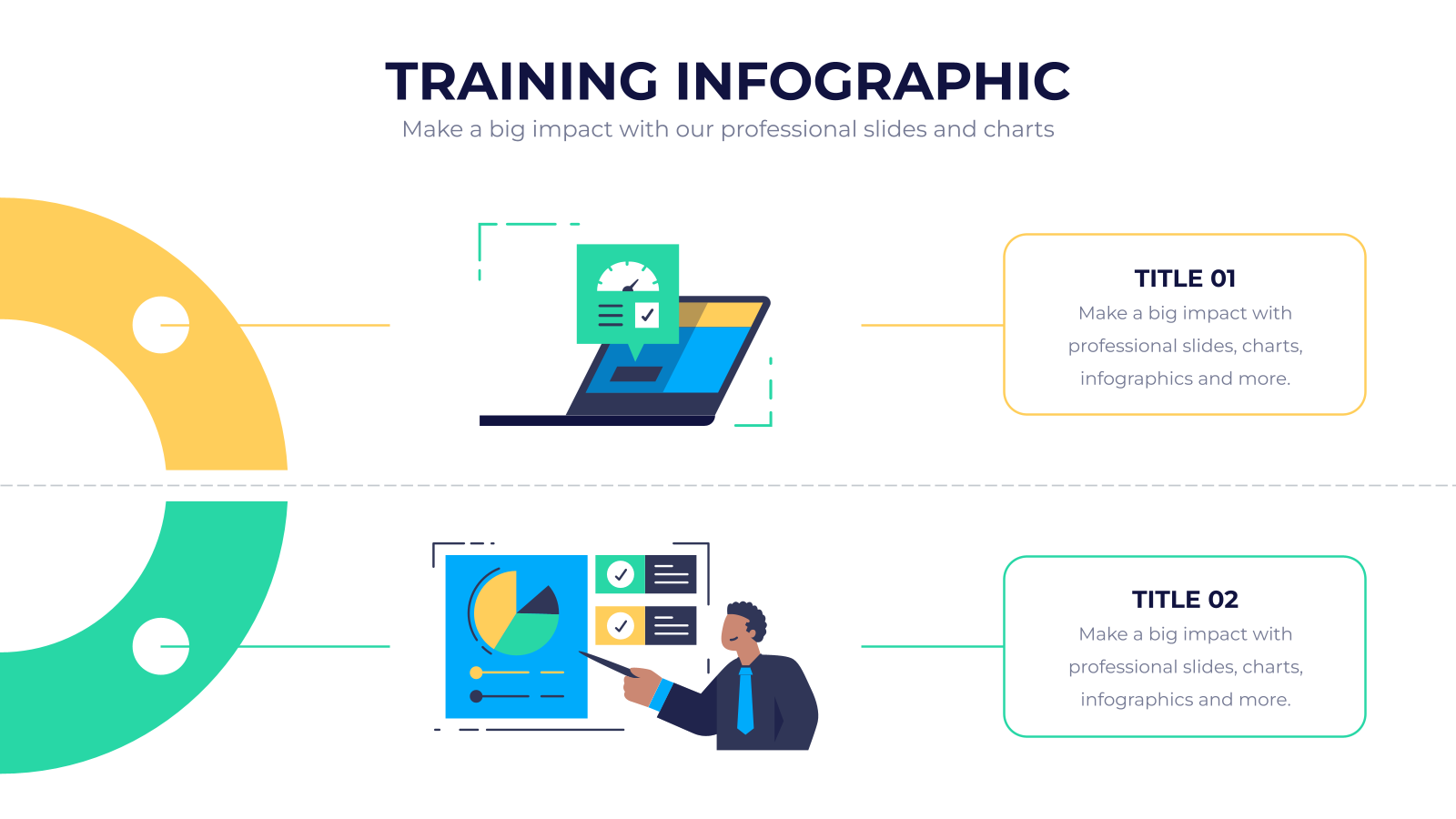 TRAINING INFOGRAPHIC
Make a big impact with our professional slides and charts

TITLE 01
Make a big impact with professional slides, charts, infographics and more.

TITLE 02
Make a big impact with professional slides, charts, infographics and more.