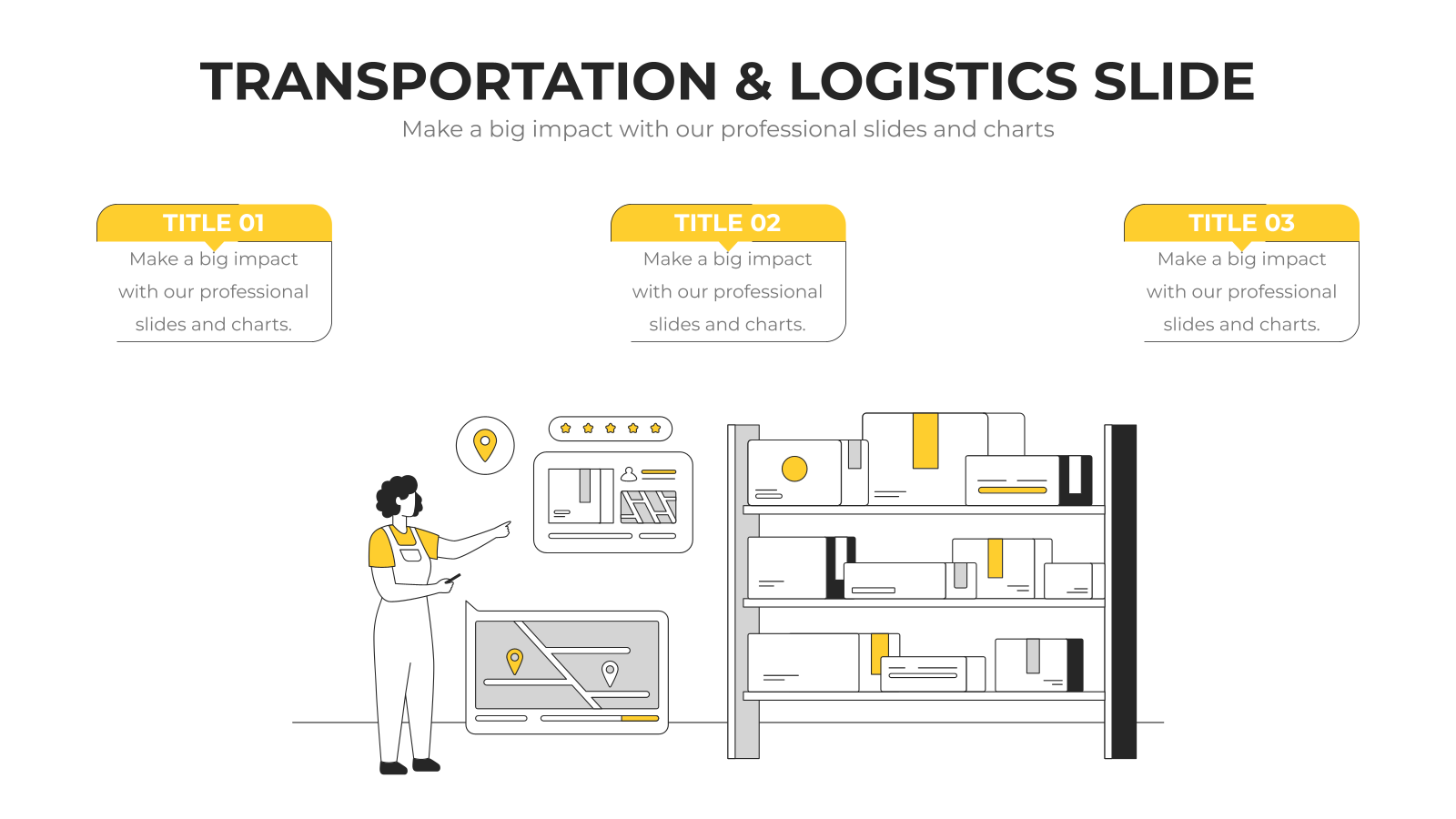 TRANSPORTATION & LOGISTICS SLIDE

Make a big impact with our professional slides and charts

TITLE 01

Make a big impact with our professional slides and charts.

TITLE 02

Make a big impact with our professional slides and charts.

TITLE 03

Make a big impact with our professional slides and charts.